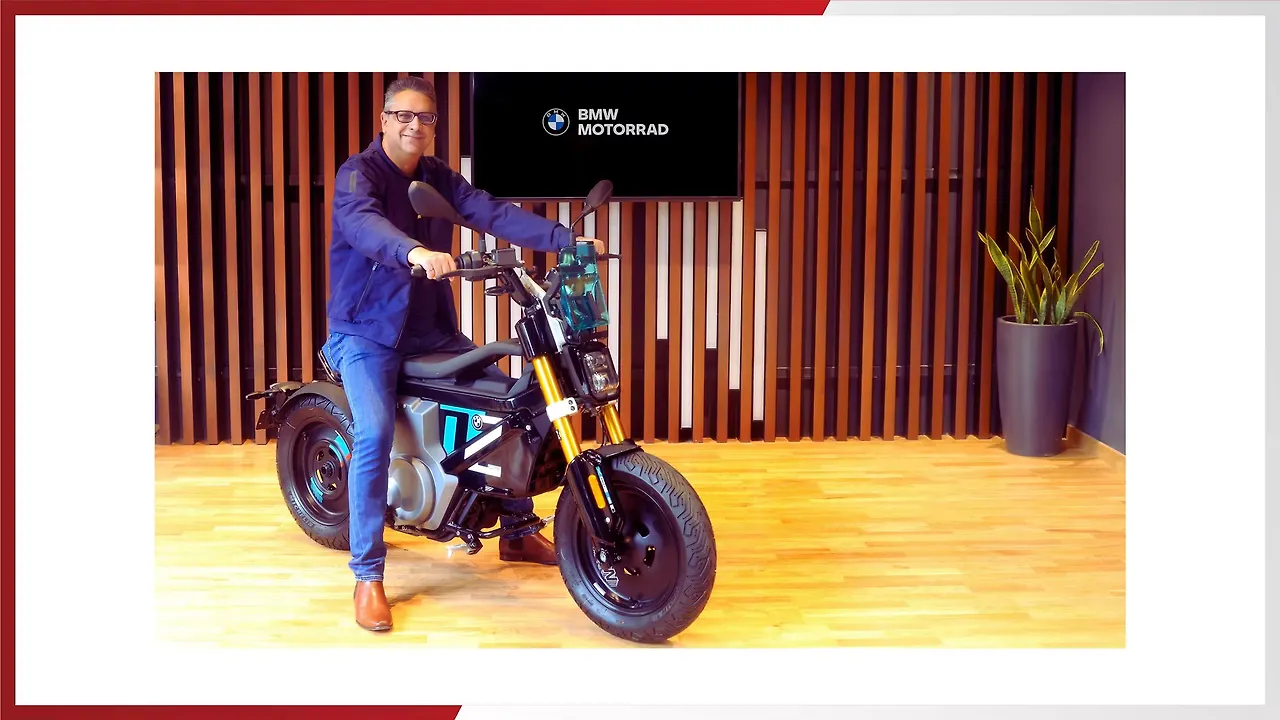 BMW
MOTORRAD