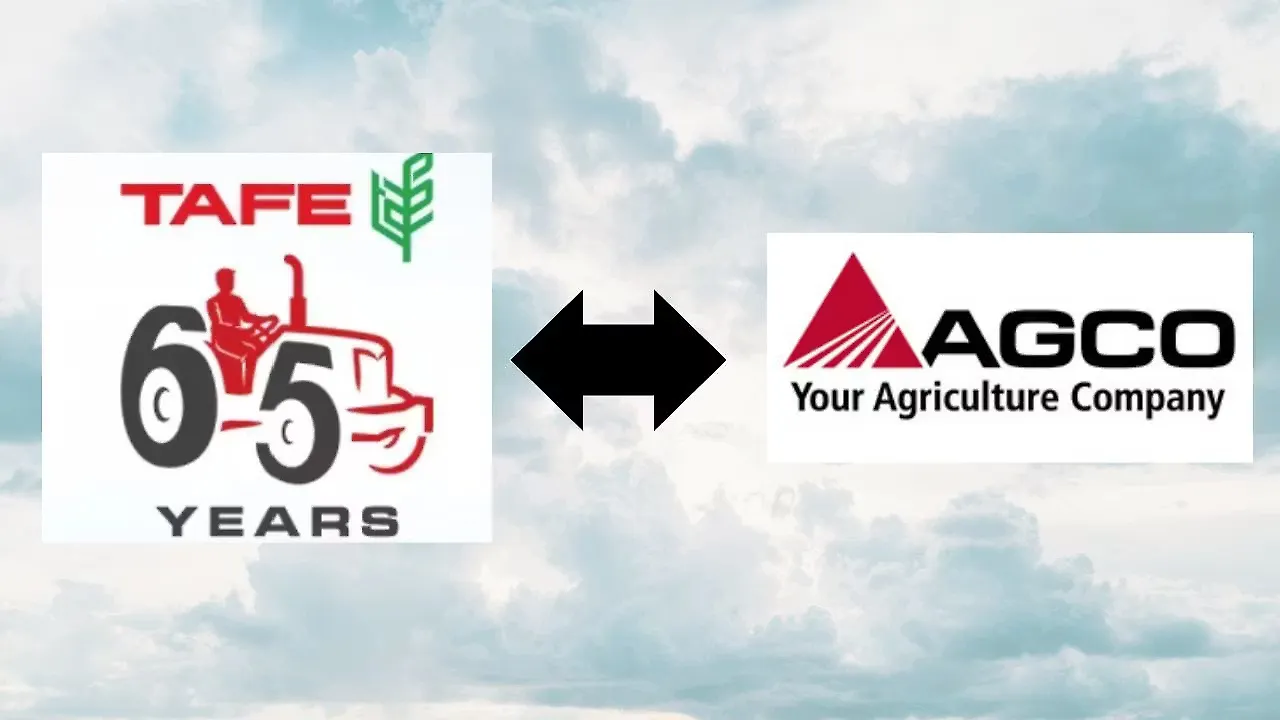 TAFE
65
YEARS

AGCO
Your Agriculture Company