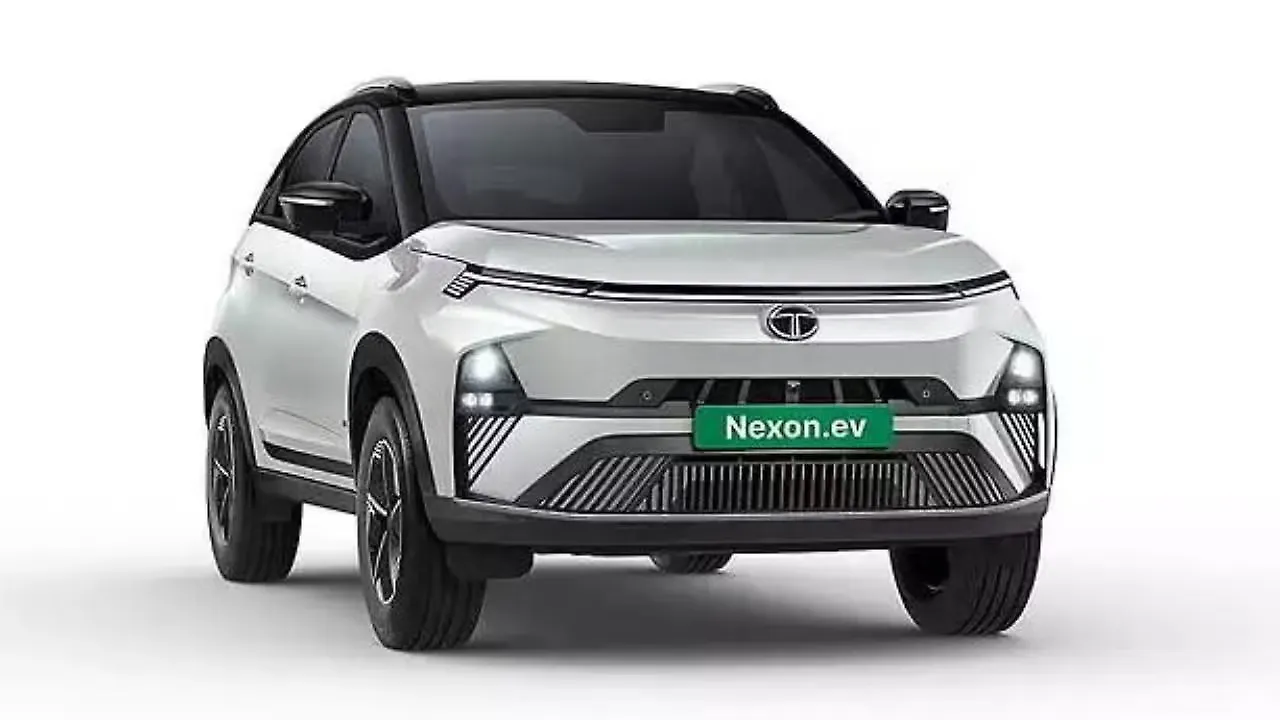 Nexon.ev