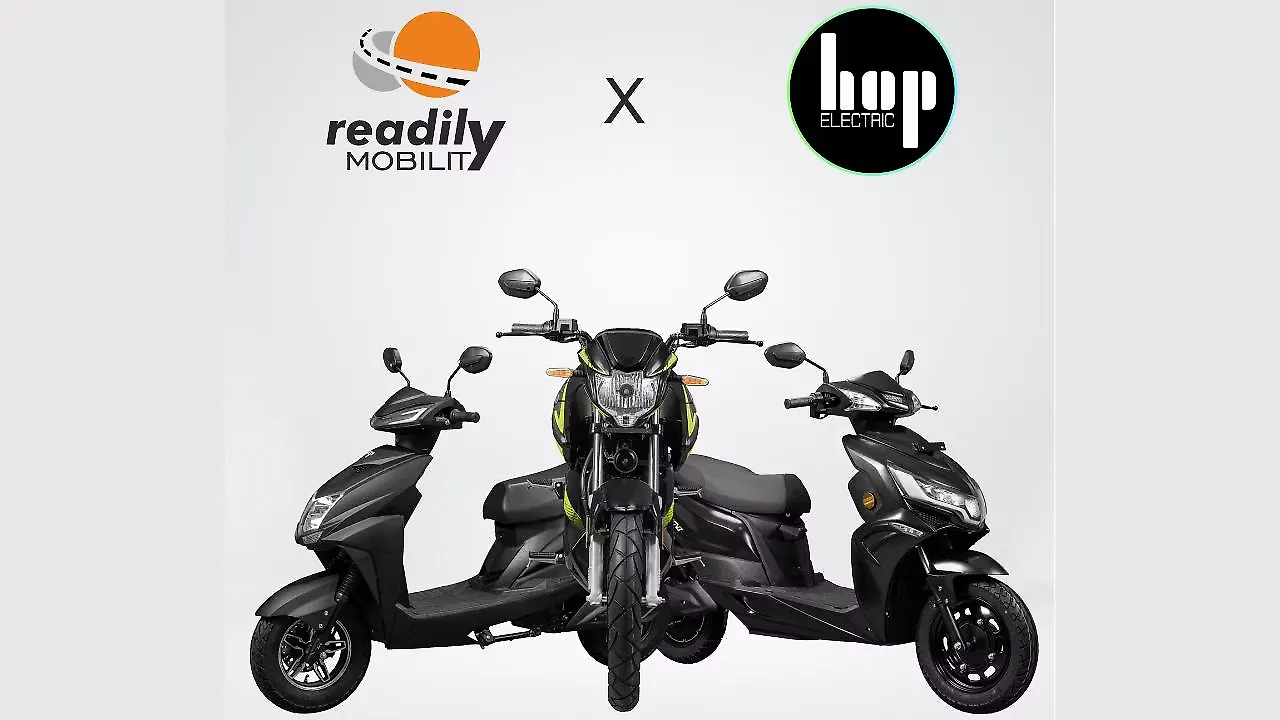 readily MOBILITY

X

hop ELECTRIC