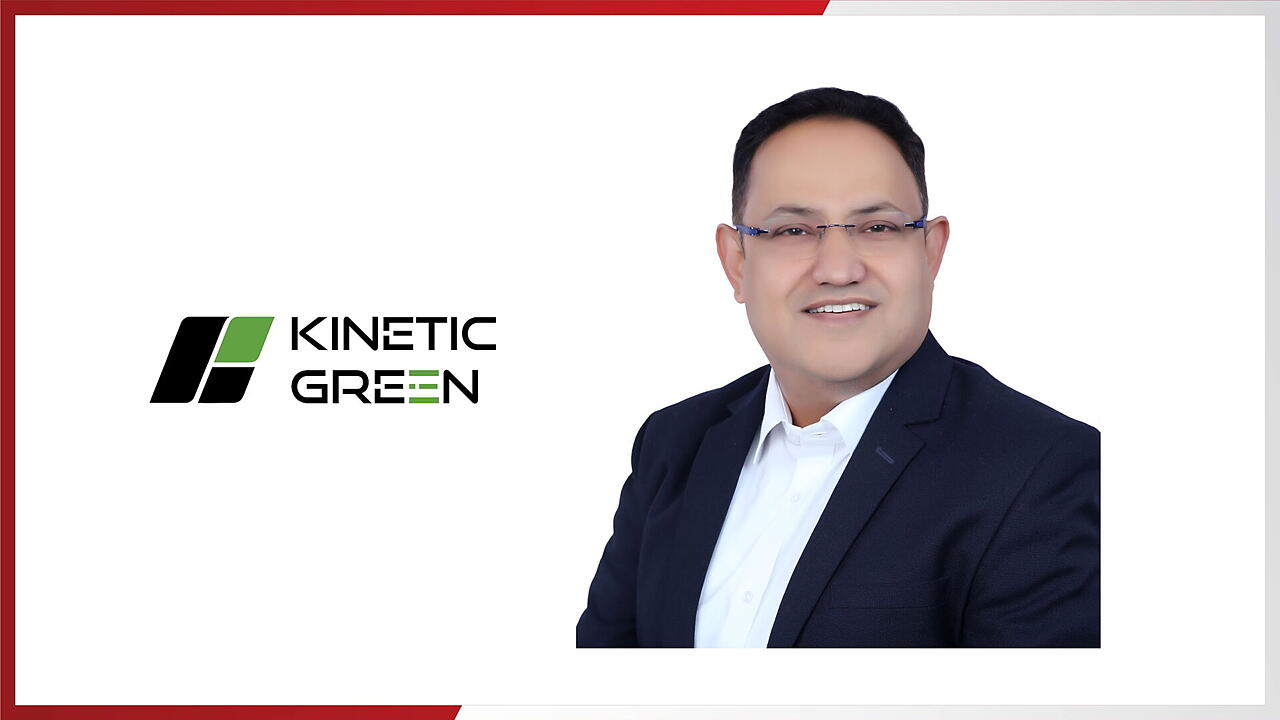 KINETIC
GREEN