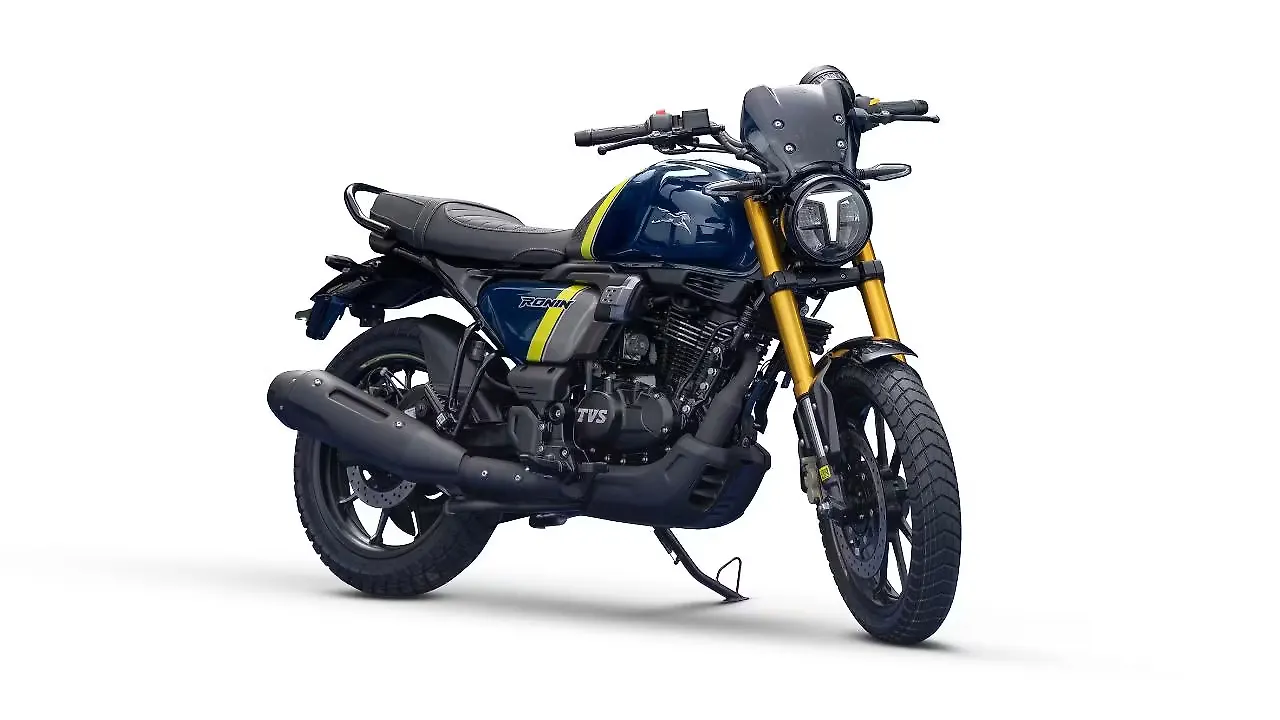 RONIN
TVS