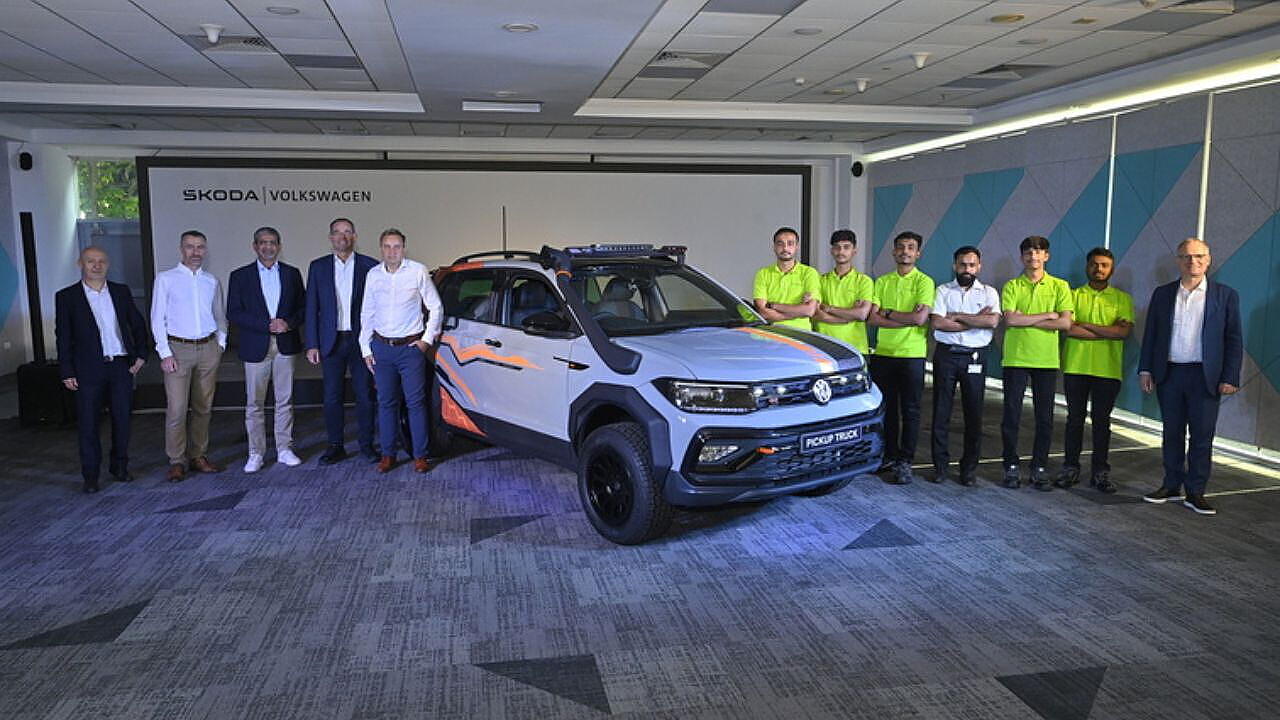 SKODA | VOLKSWAGEN

PICKUP TRUCK