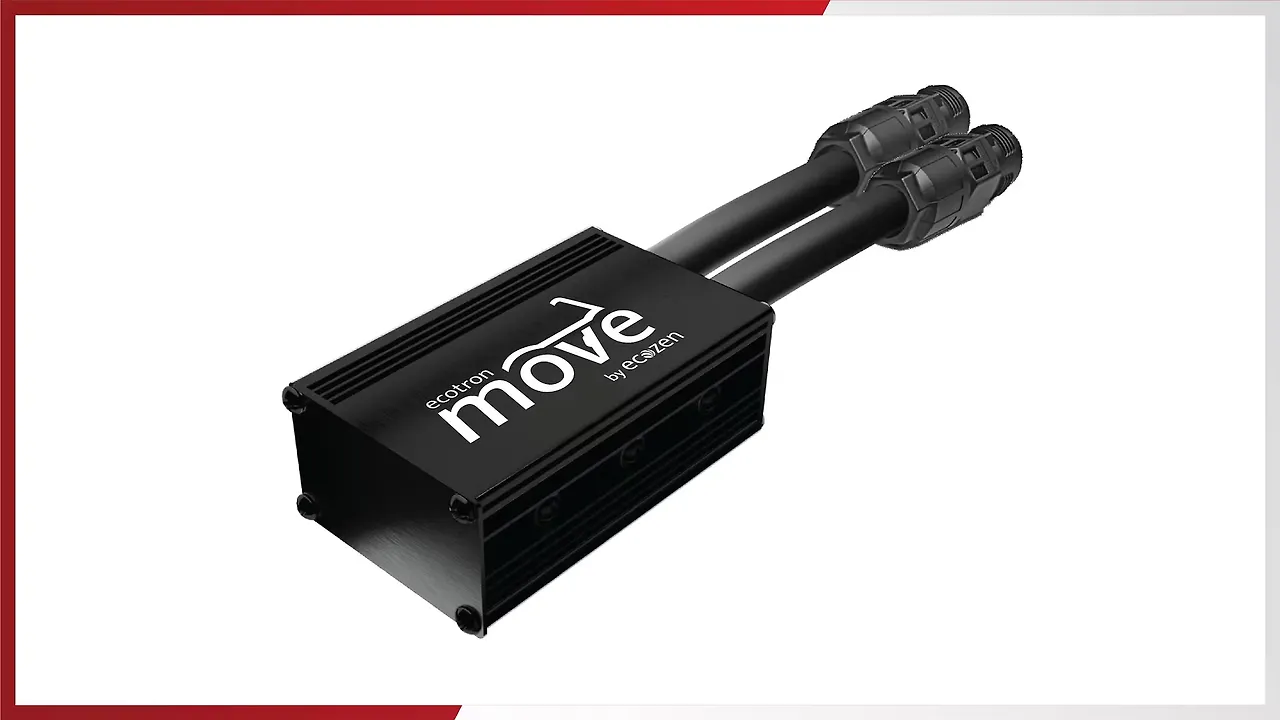 ecotron
move
by ecozen