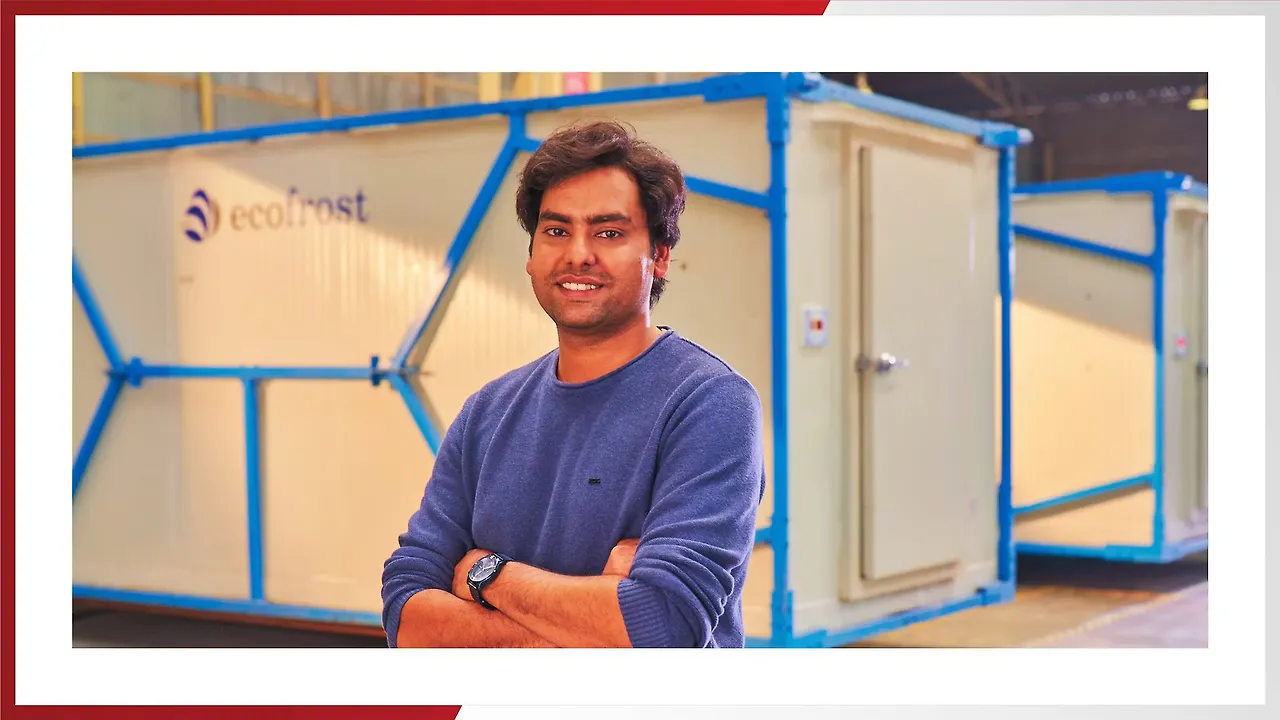 ecofrost