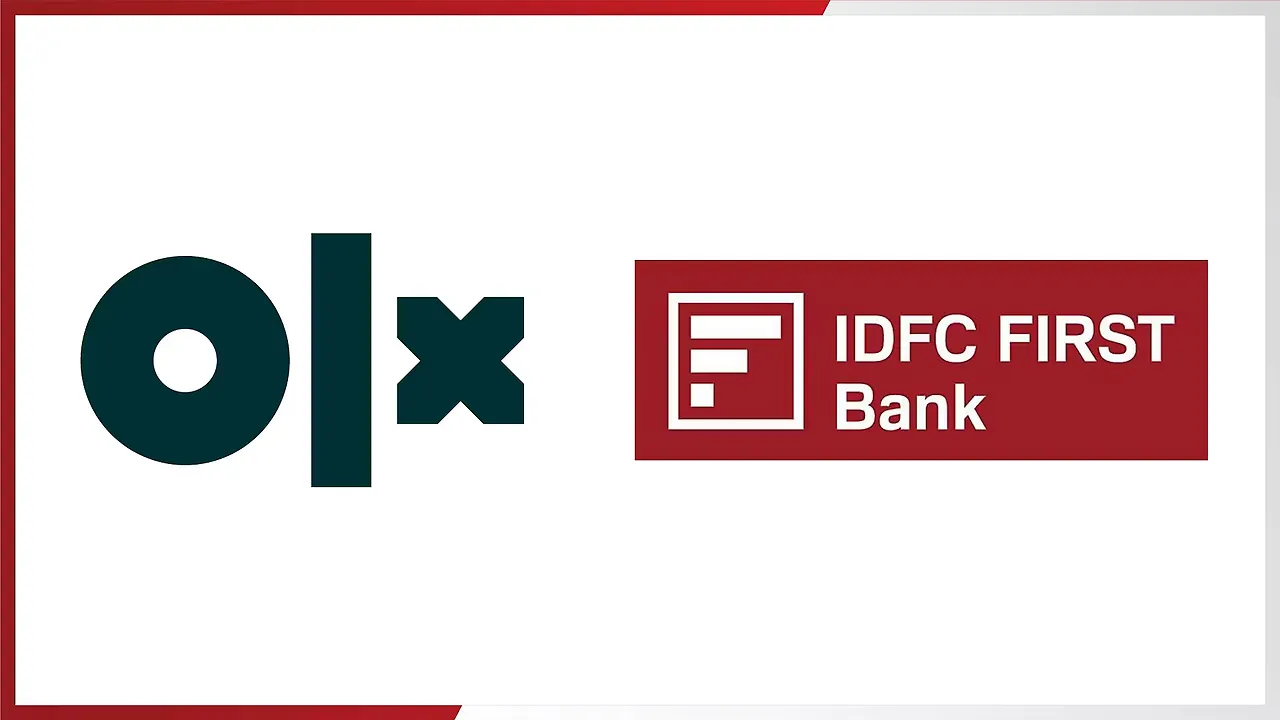 olx

IDFC FIRST Bank