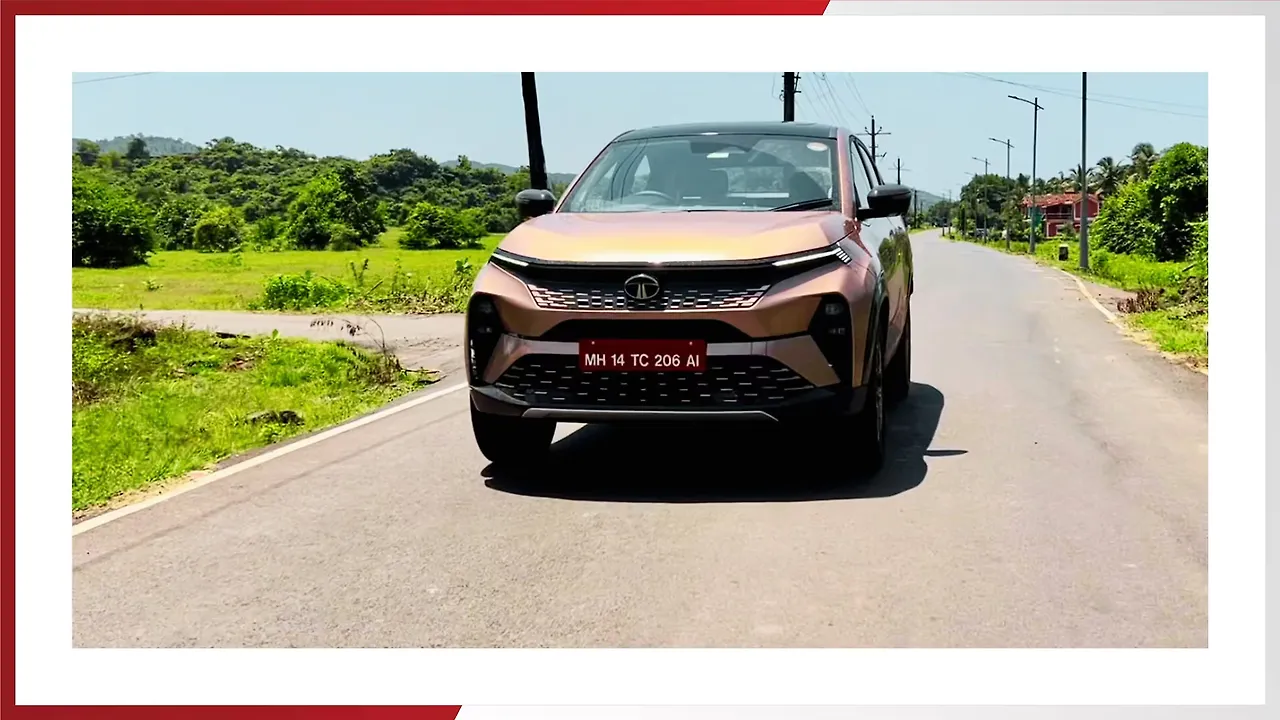 MH 14 TC 206 AI