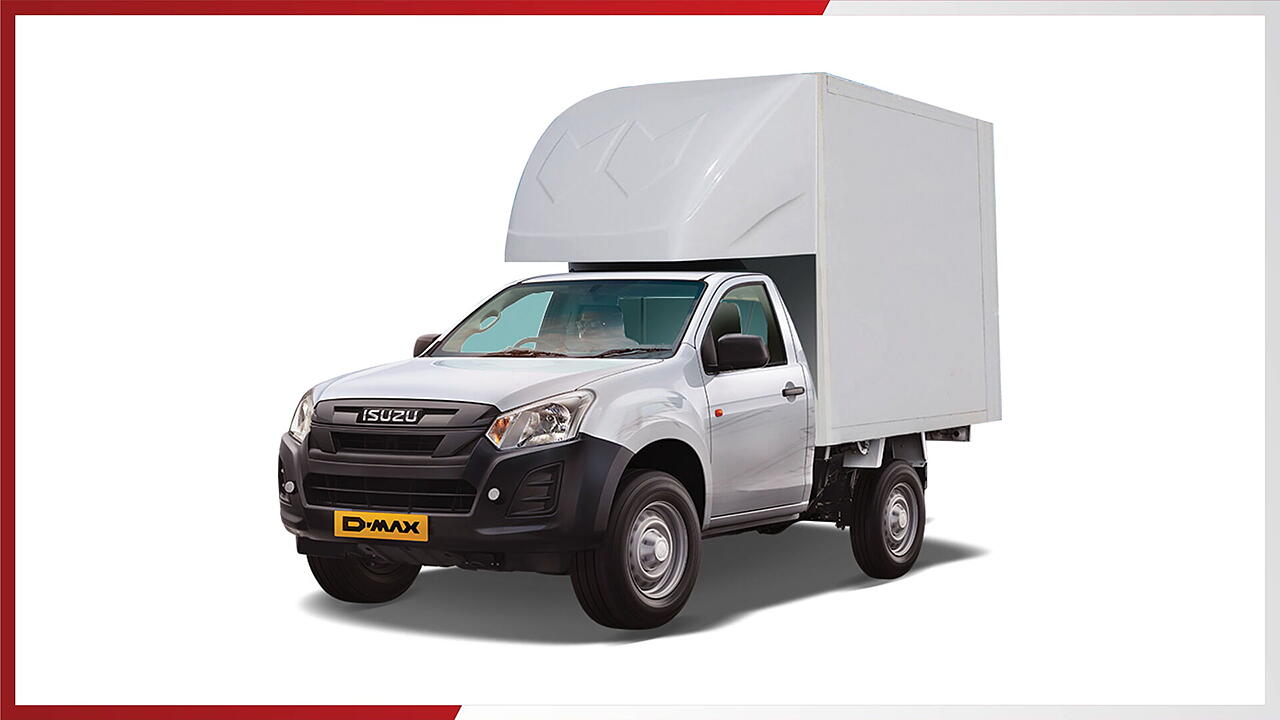 ISUZU
D-MAX