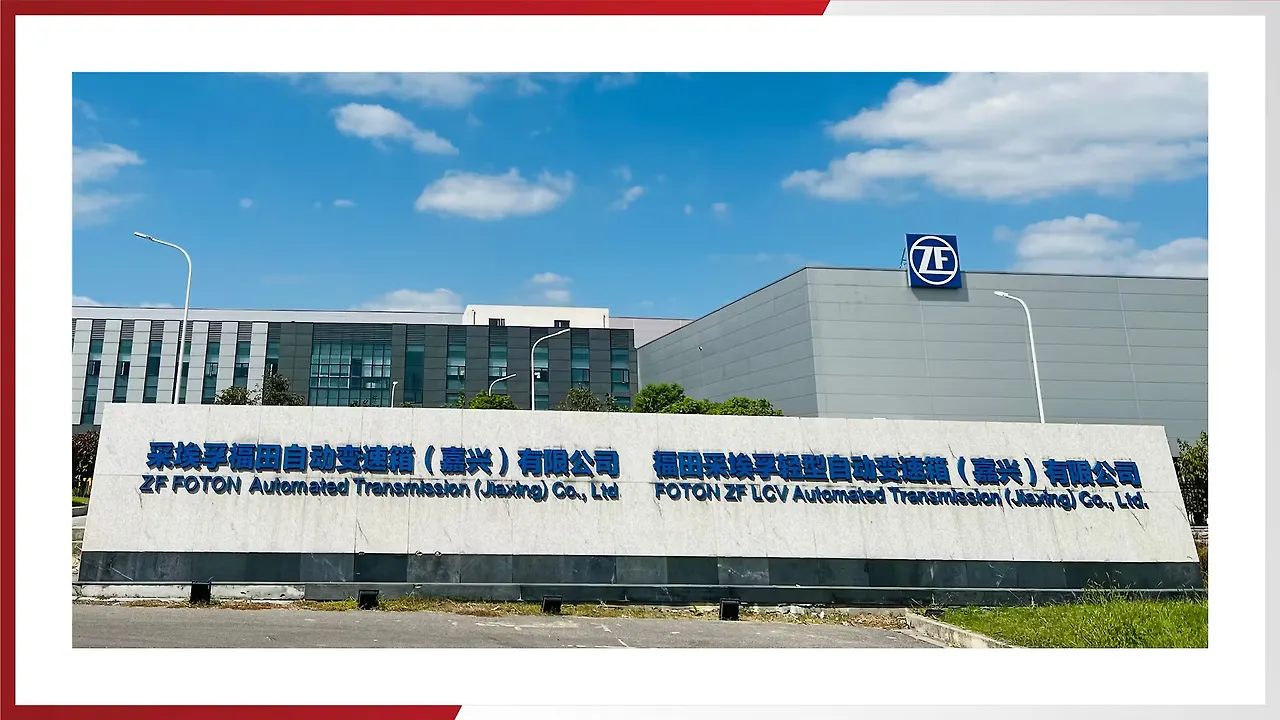 ZF

采埃孚福田自动变速箱（嘉兴）有限公司
ZF FOTON Automated Transmission (Jiaxing) Co., Ltd

福田采埃孚轻型自动变速箱（嘉兴）有限公司
FOTON ZF LCV Automated Transmission (Jiaxing) Co., Ltd.