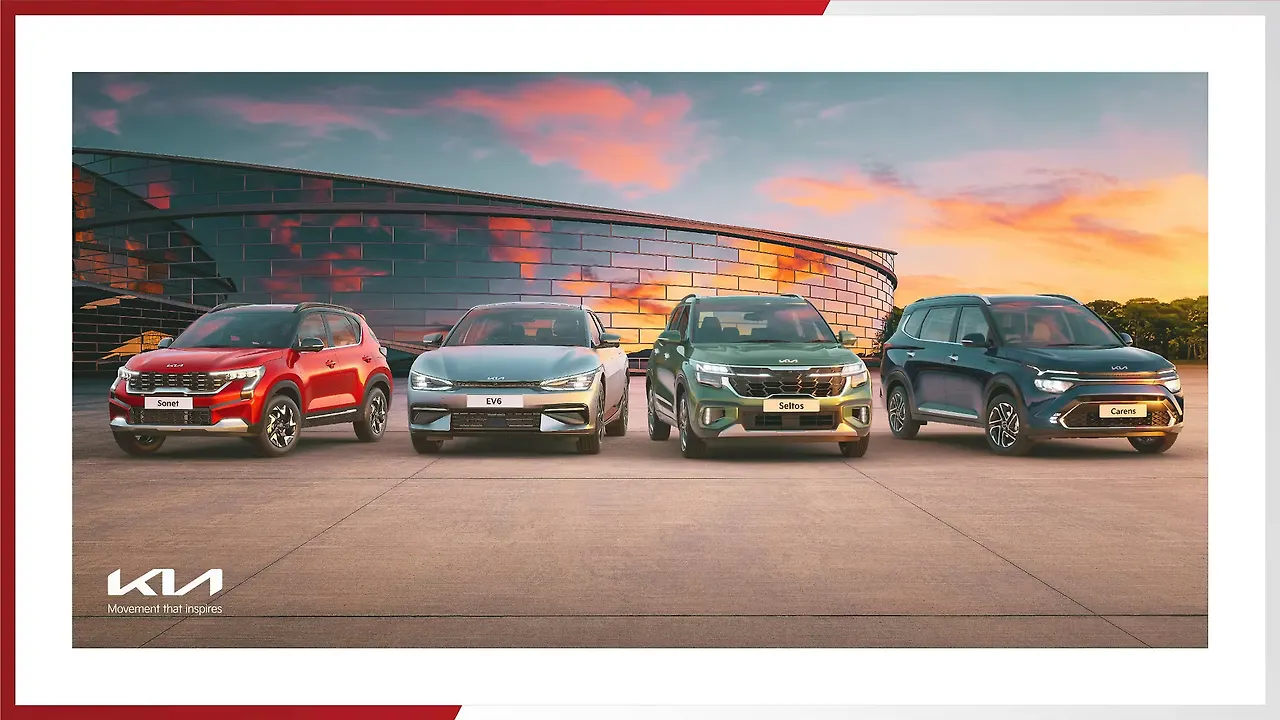 Sonet

EV6

Seltos

Carens

KIA
Movement that inspires