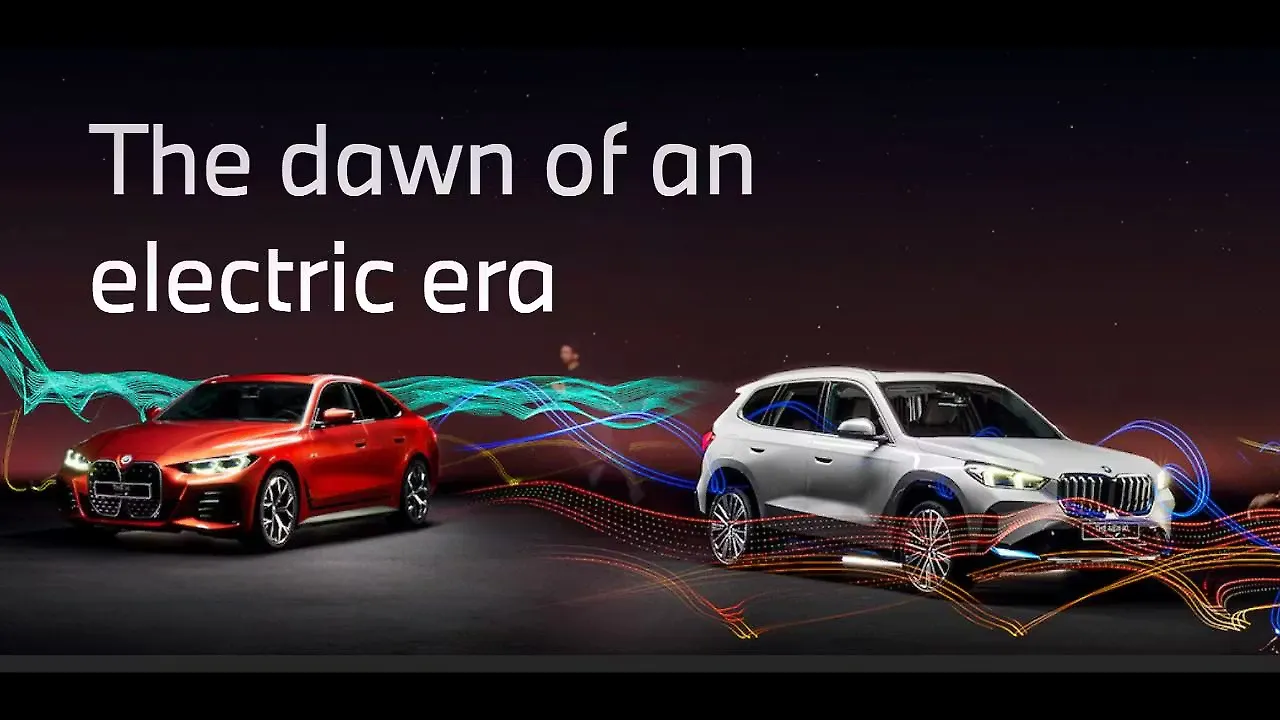 The dawn of an electric era