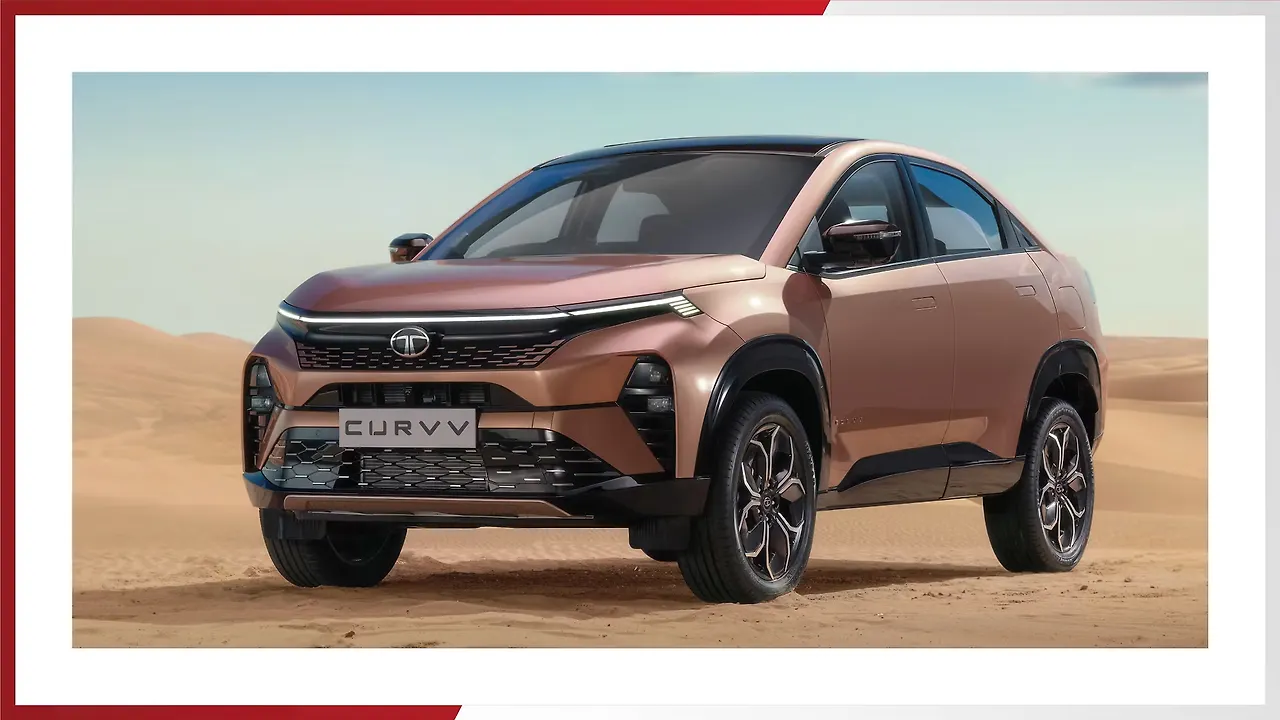 CURVV