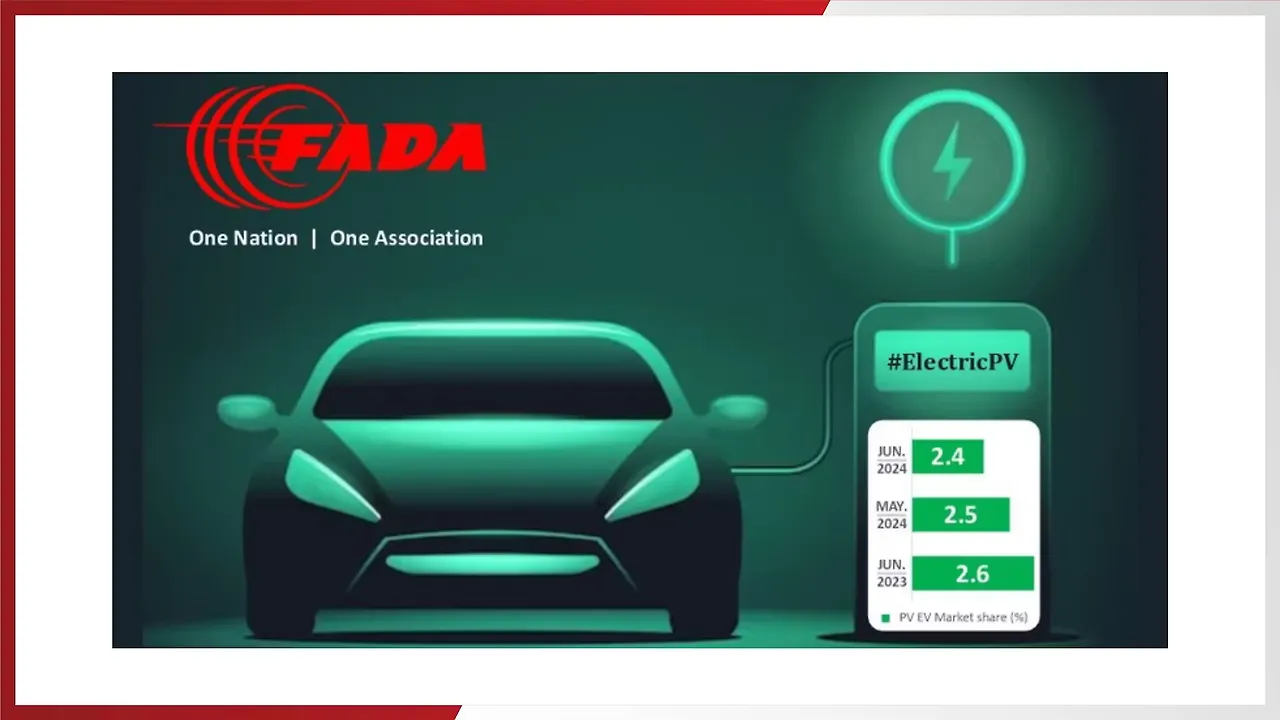 FADA

One Nation | One Association

#ElectricPV

JUN. 2024 2.4

MAY. 2024 2.5

JUN. 2023 2.6

PV EV Market share (%)