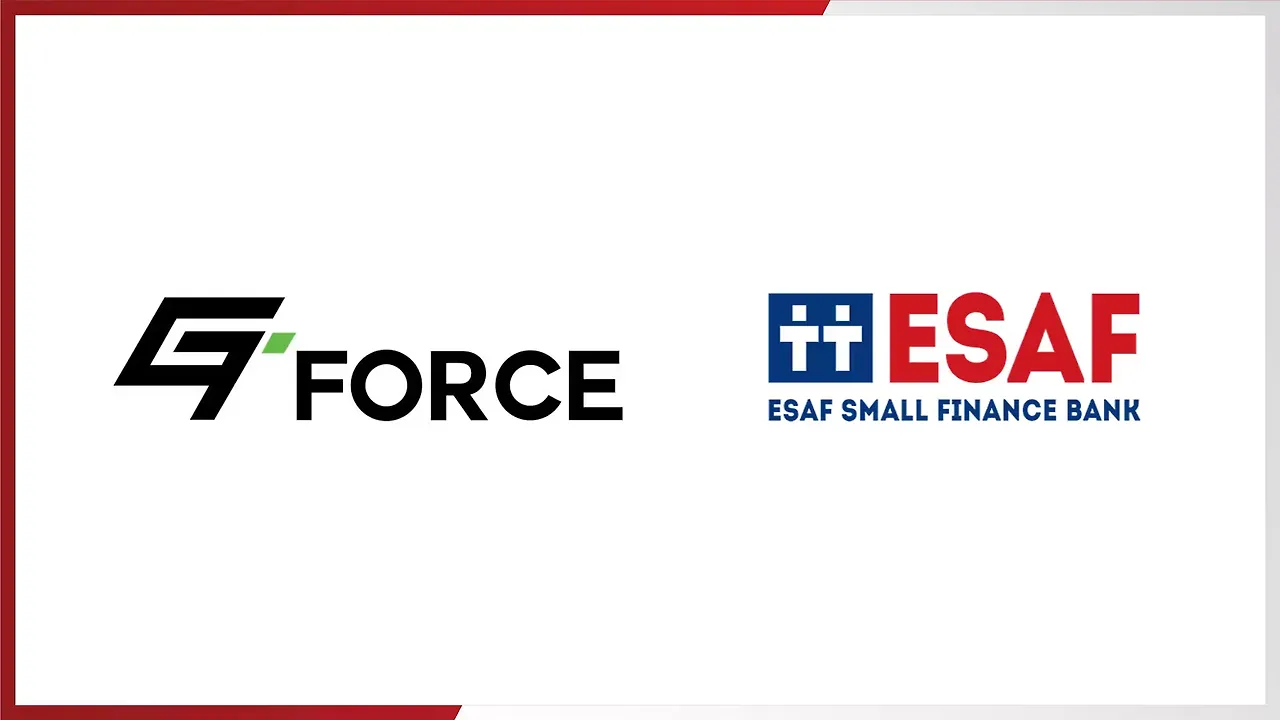 FORCE

ESAF
ESAF SMALL FINANCE BANK