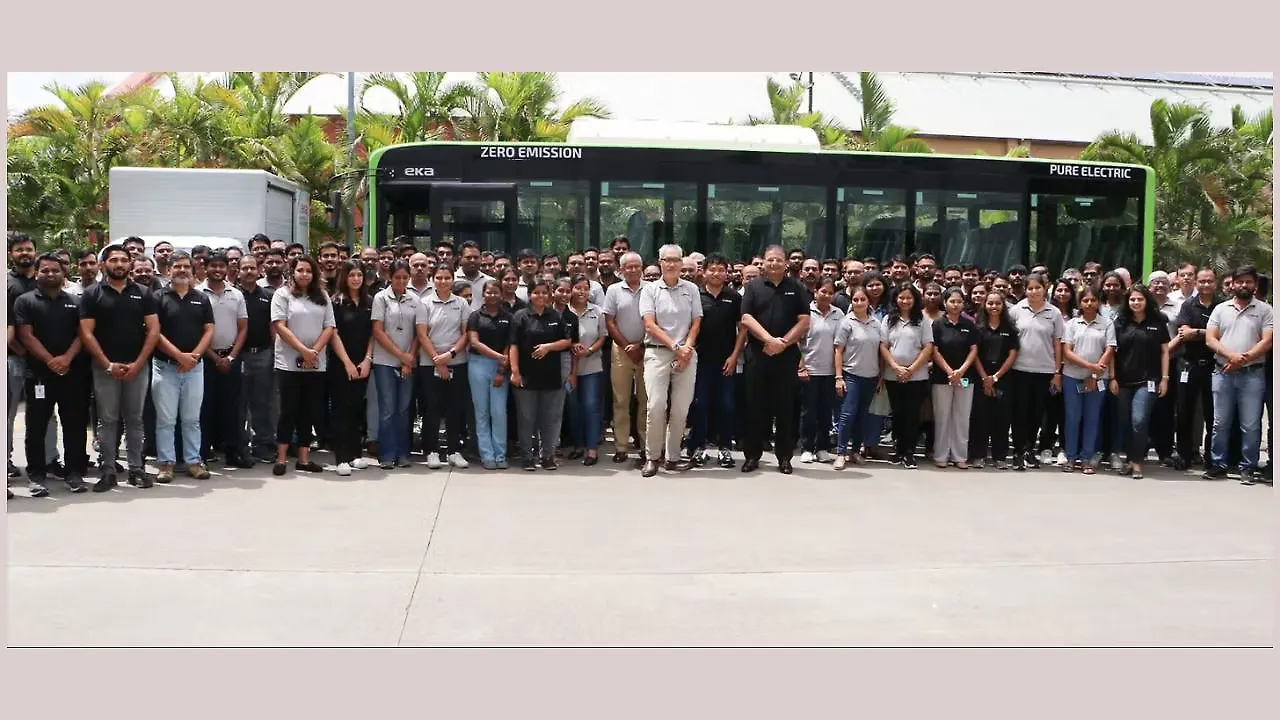 ZERO EMISSION
eka
PURE ELECTRIC