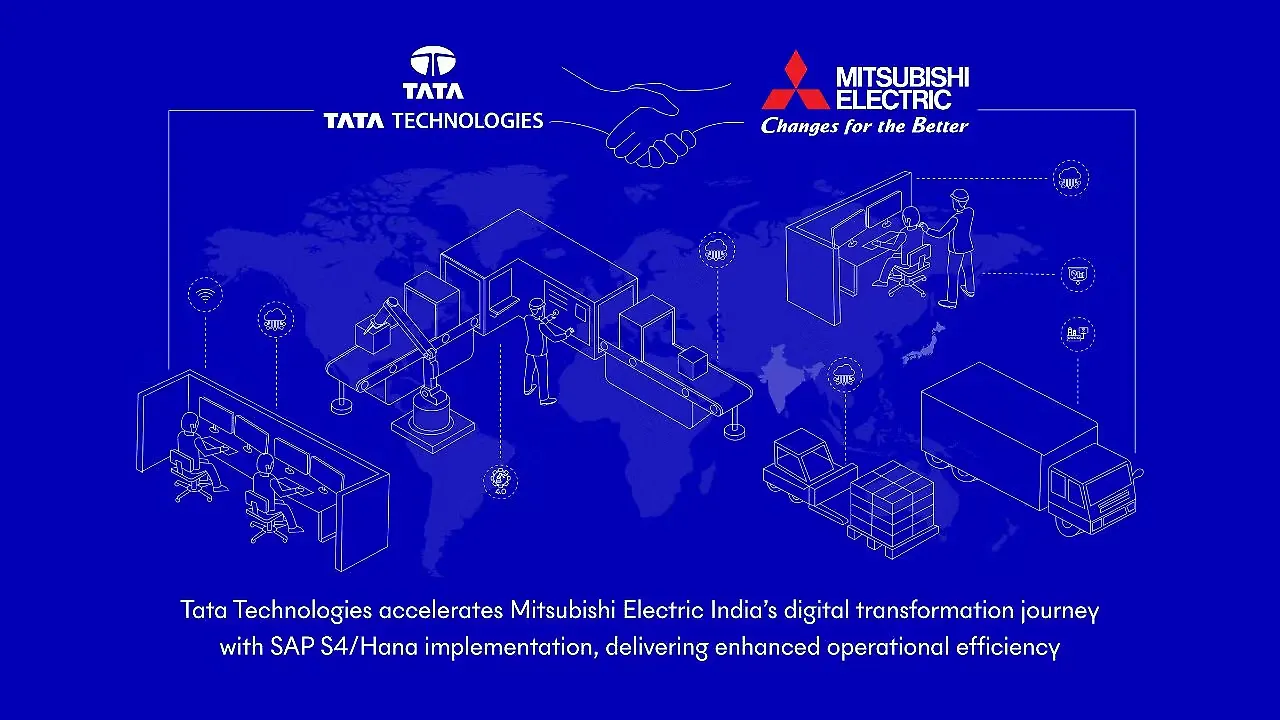 TATA
TATA TECHNOLOGIES

MITSUBISHI ELECTRIC
Changes for the Better

Tata Technologies accelerates Mitsubishi Electric India's digital transformation journey with SAP S4/Hana implementation, delivering enhanced operational efficiency