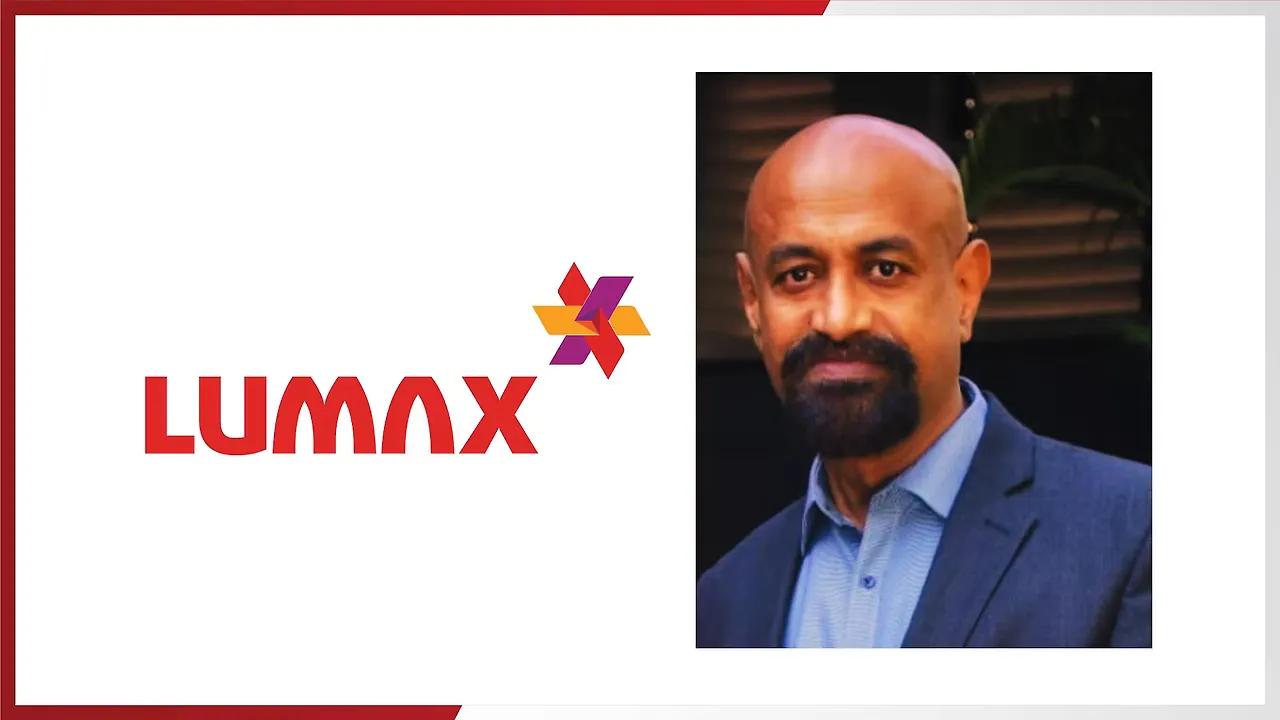 LUMAX