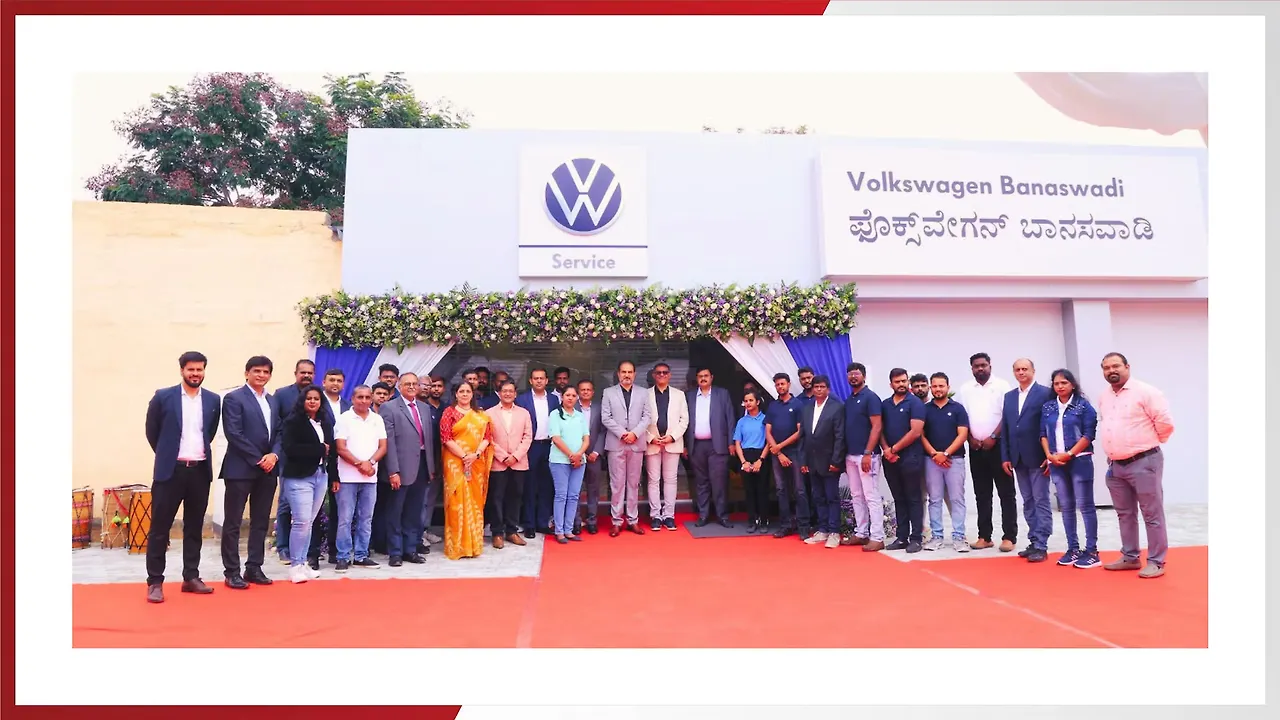 Service

Volkswagen Banaswadi
ಫೋಕ್ಸ್‌ವೇಗನ್ ಬಾನಸವಾಡಿ