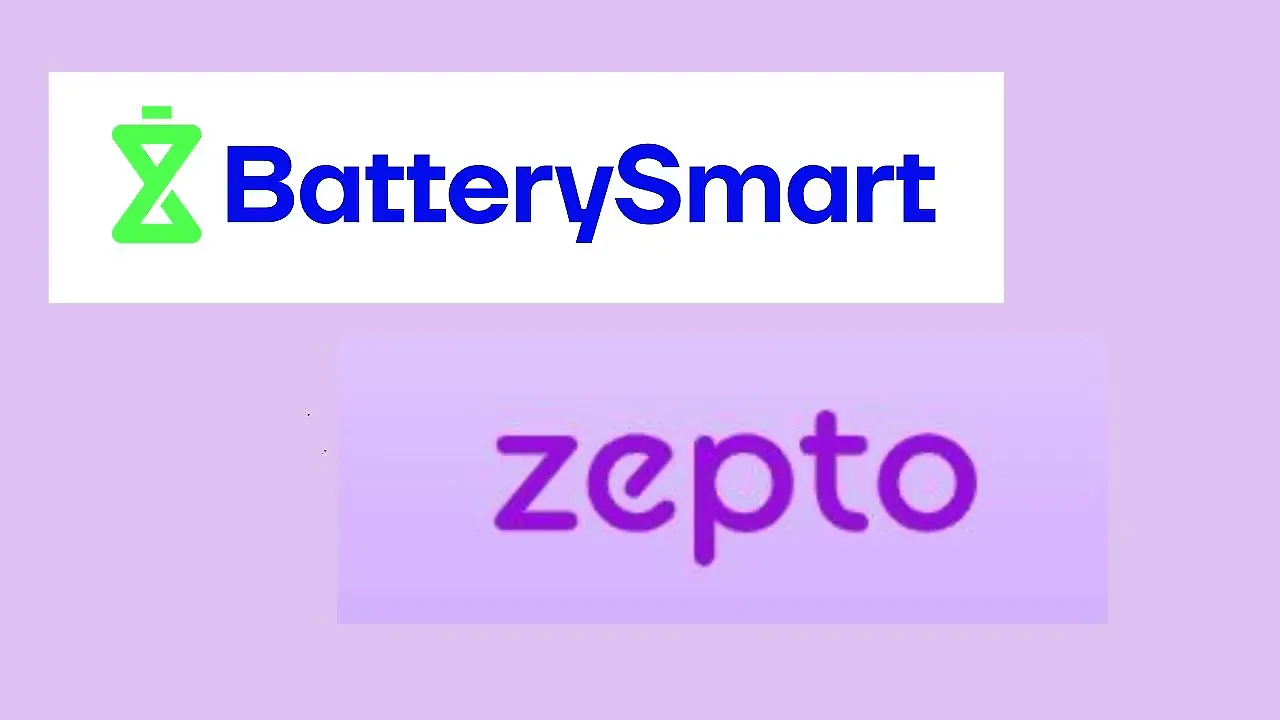 BatterySmart

zepto