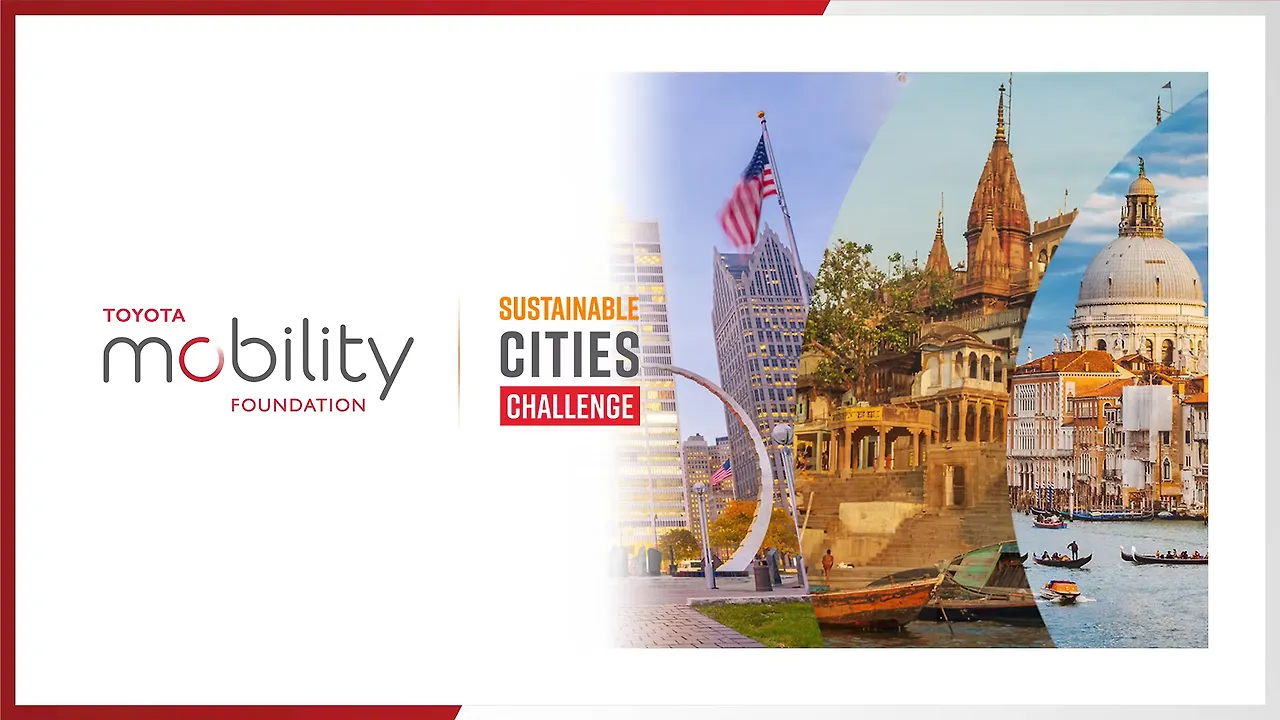 TOYOTA
mobility
FOUNDATION

SUSTAINABLE
CITIES
CHALLENGE