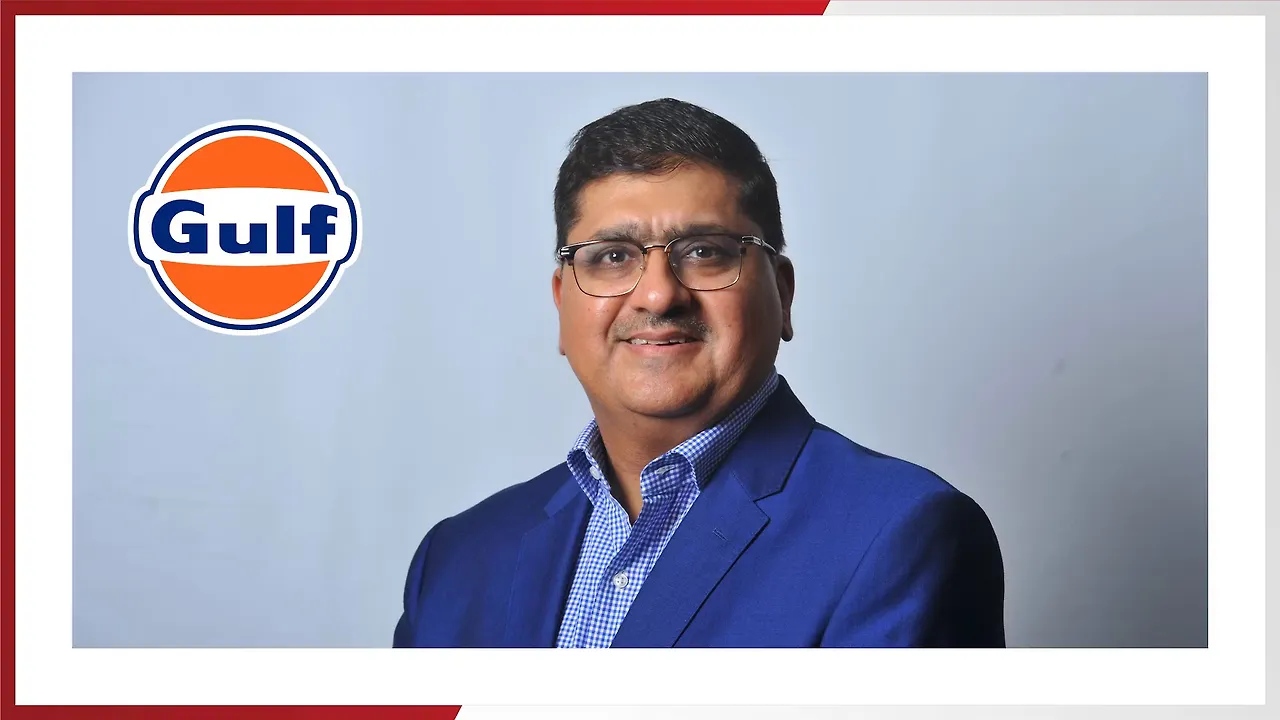 Gulf