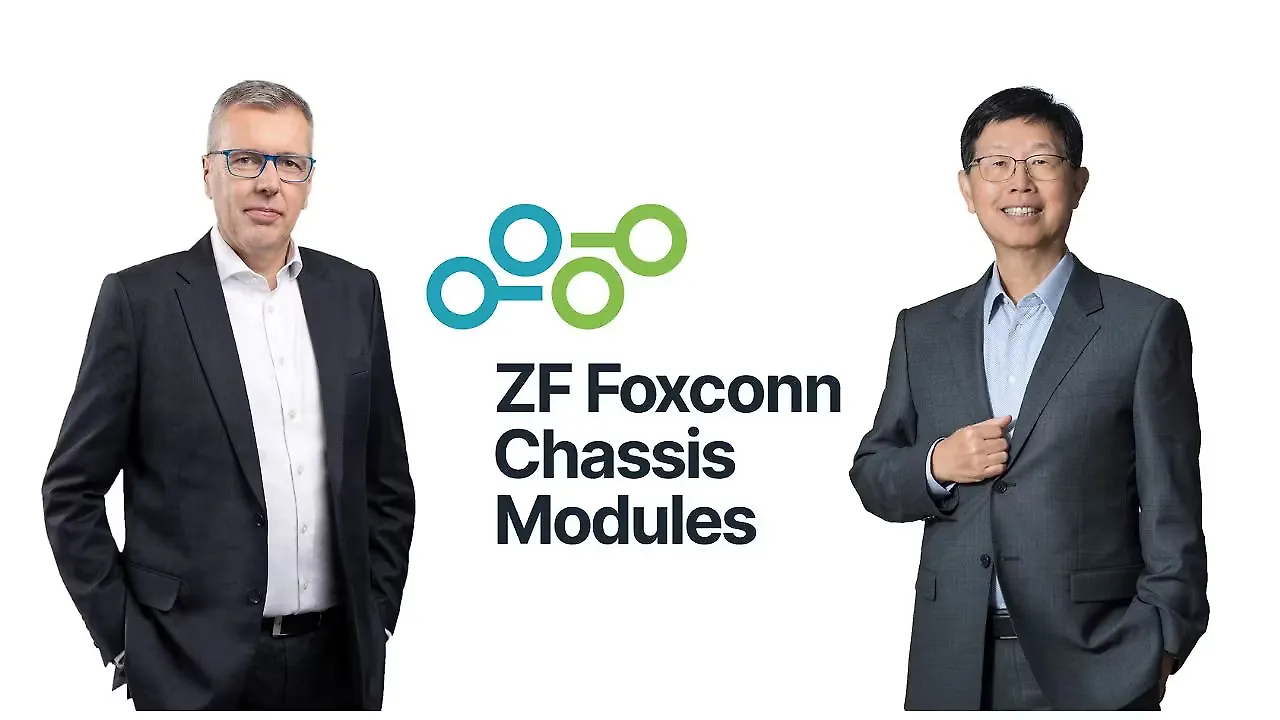 ZF Foxconn Chassis Modules