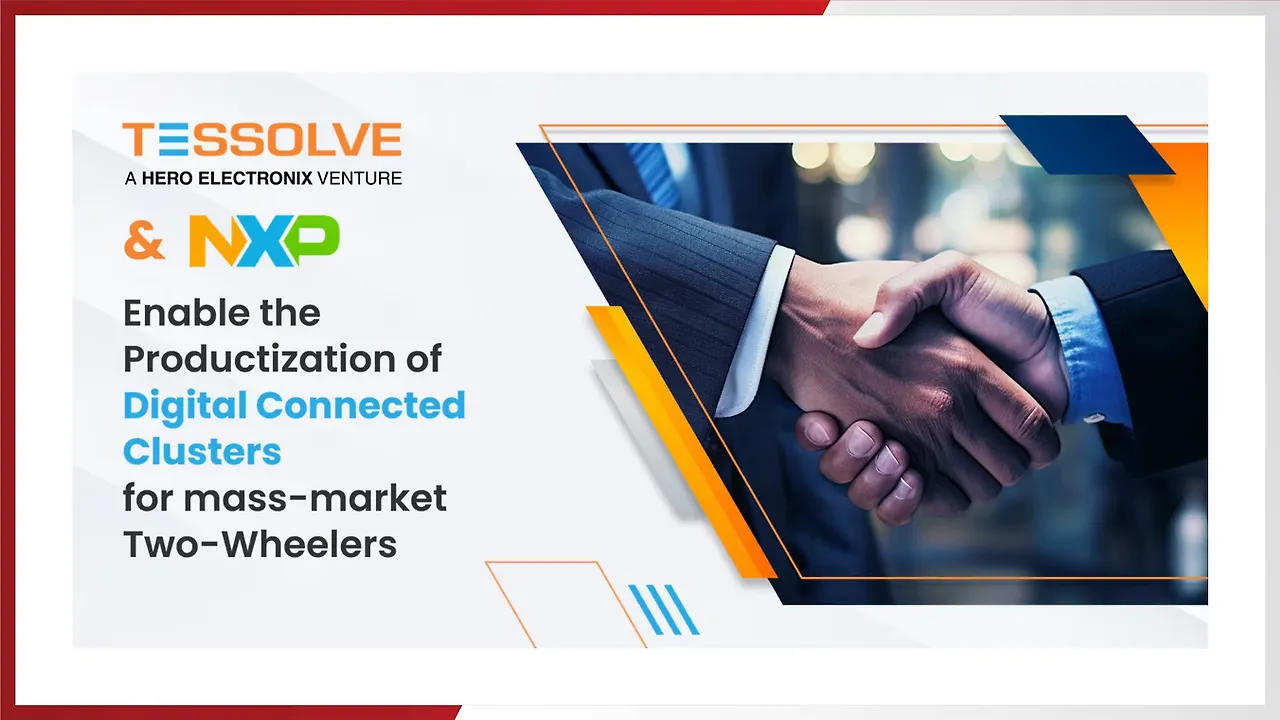 TESSOLVE
A HERO ELECTRONIX VENTURE

& NXP

Enable the Productization of Digital Connected Clusters for mass-market Two-Wheelers