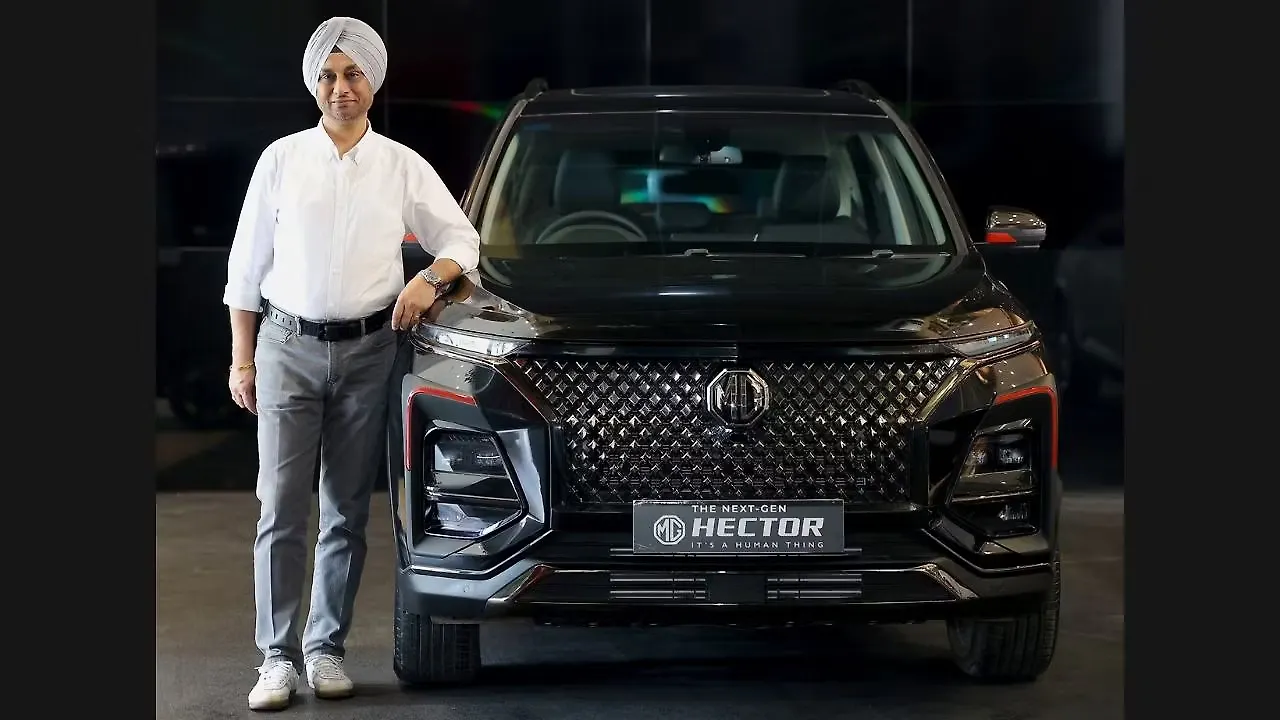 MG

THE NEXT-GEN
MG HECTOR
IT'S A HUMAN THING