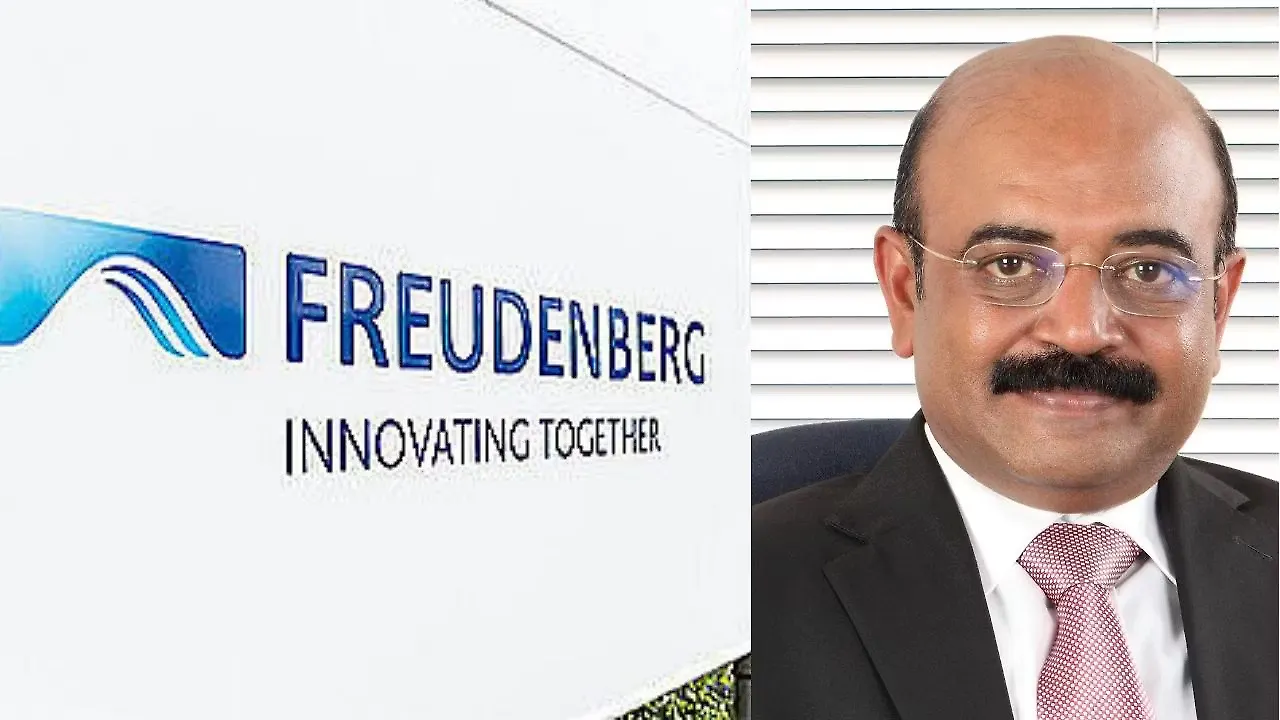 FREUDENBERG
INNOVATING TOGETHER