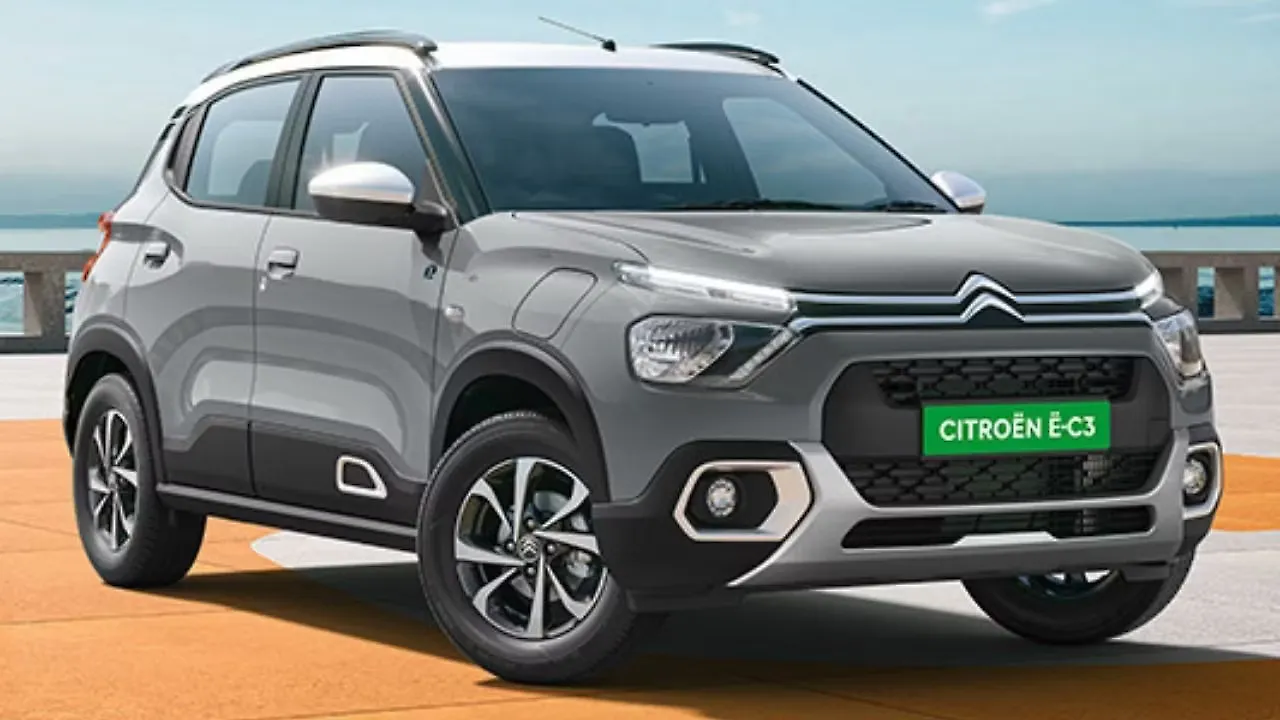 CITROËN Ë-C3