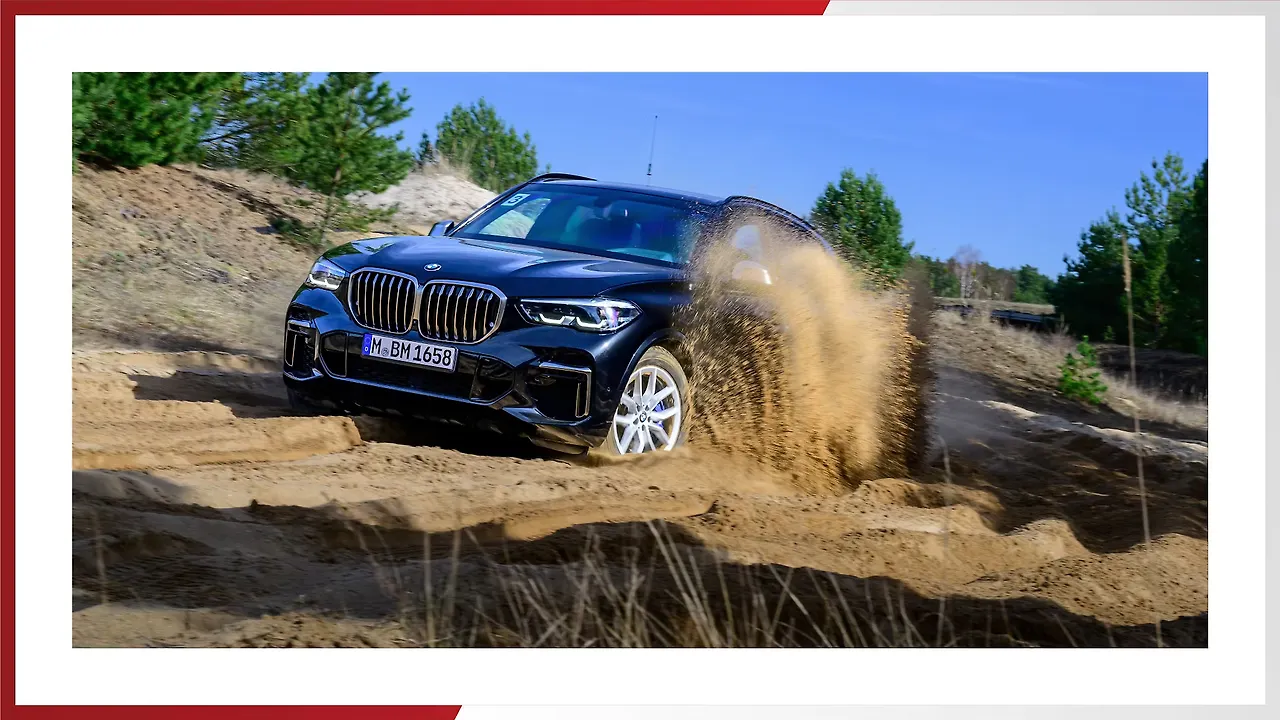 M BM 1658