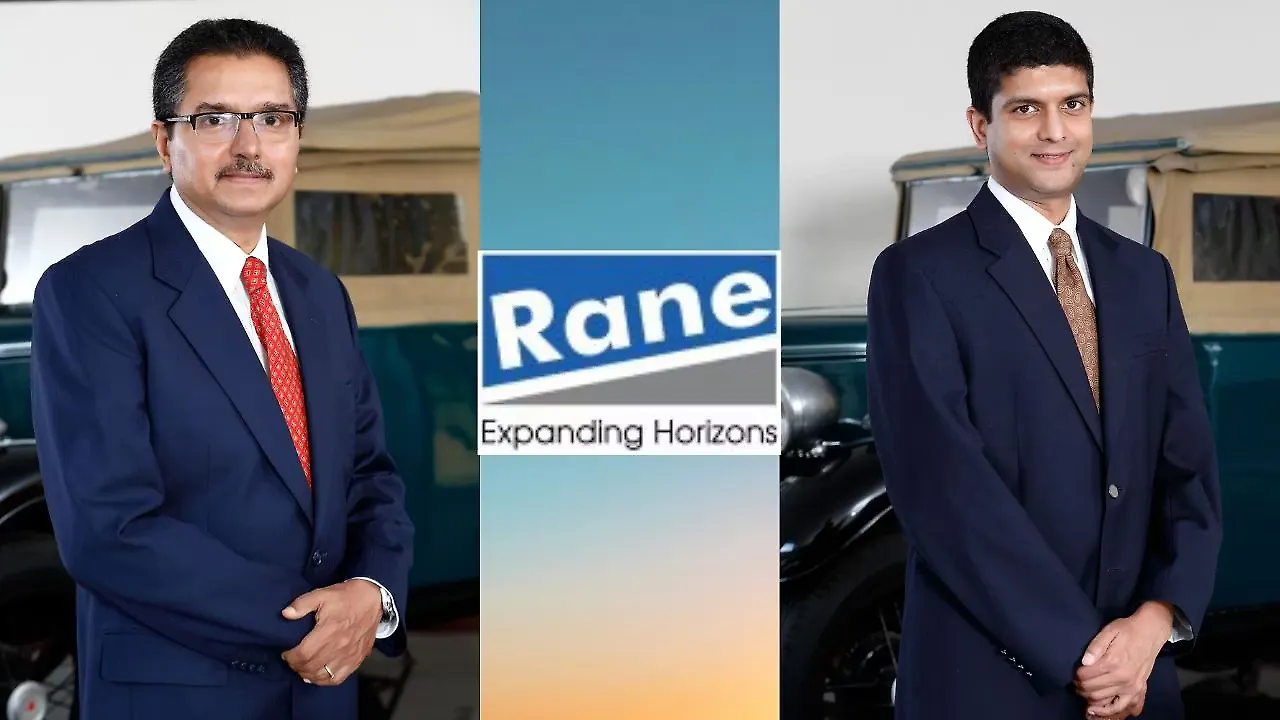 Rane
Expanding Horizons