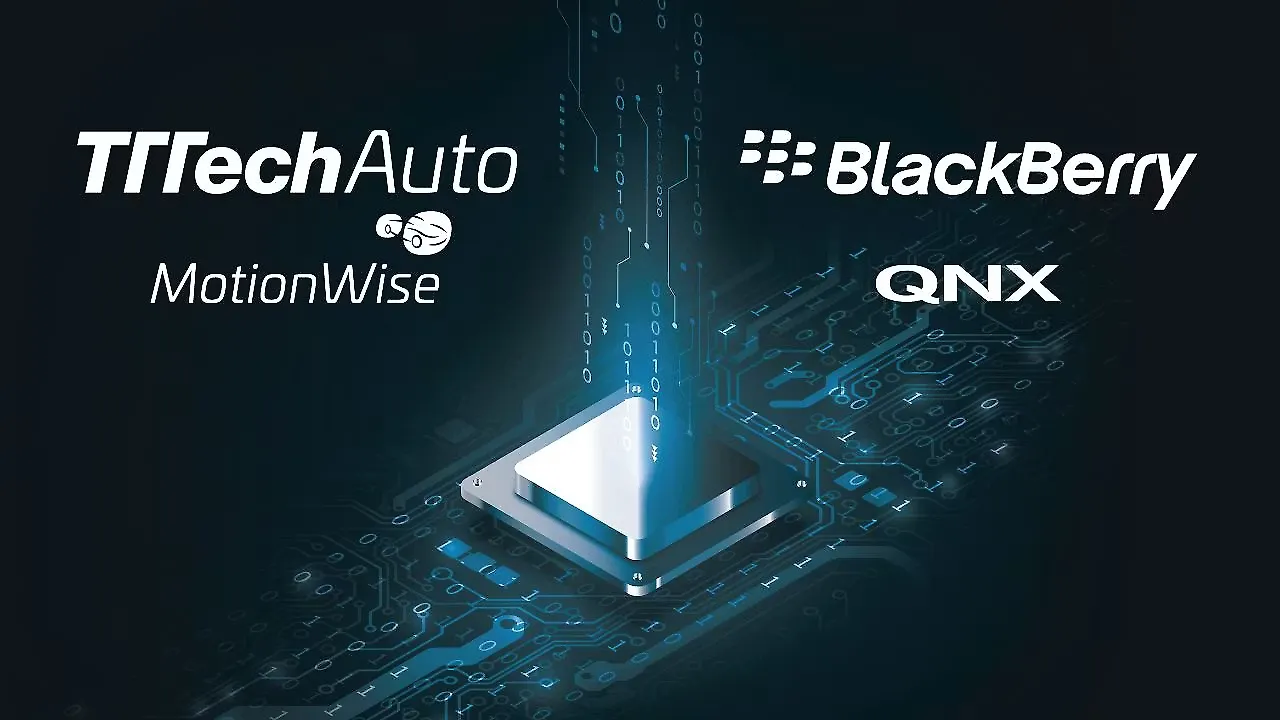 TTTechAuto
MotionWise

BlackBerry
QNX