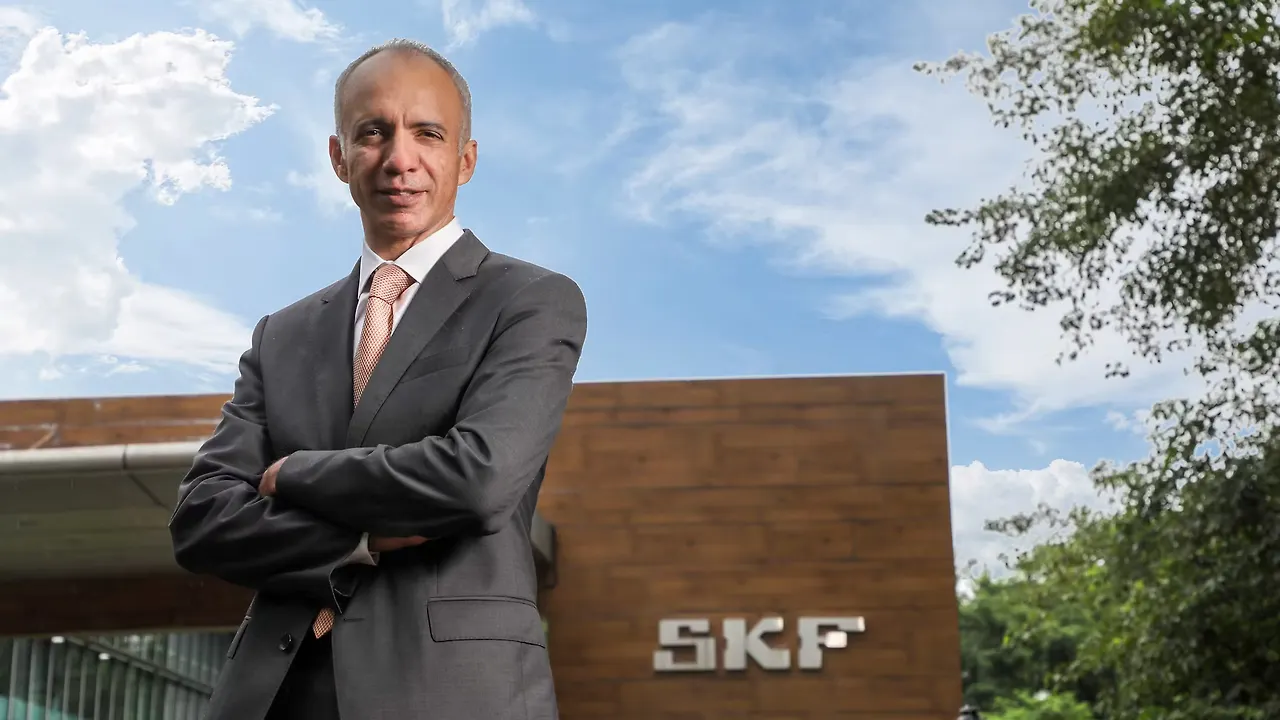 SKF