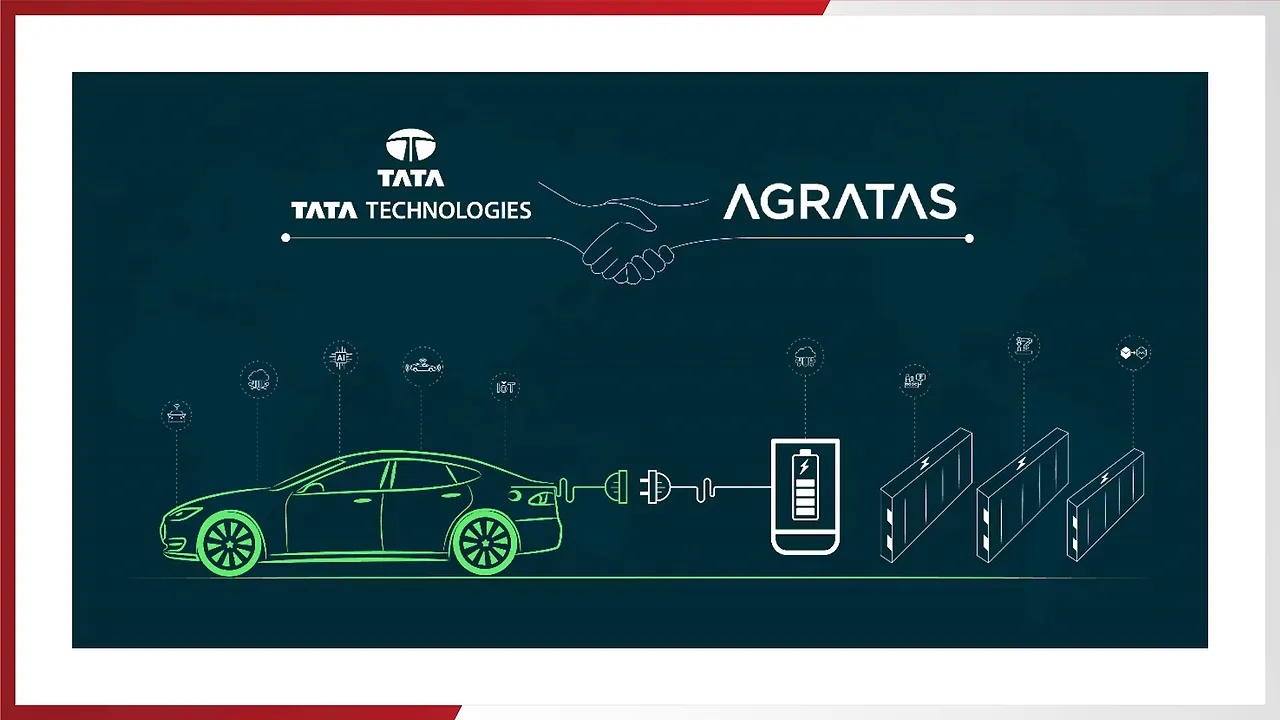 TATA
TATA TECHNOLOGIES
AGRATAS
AI
IoT