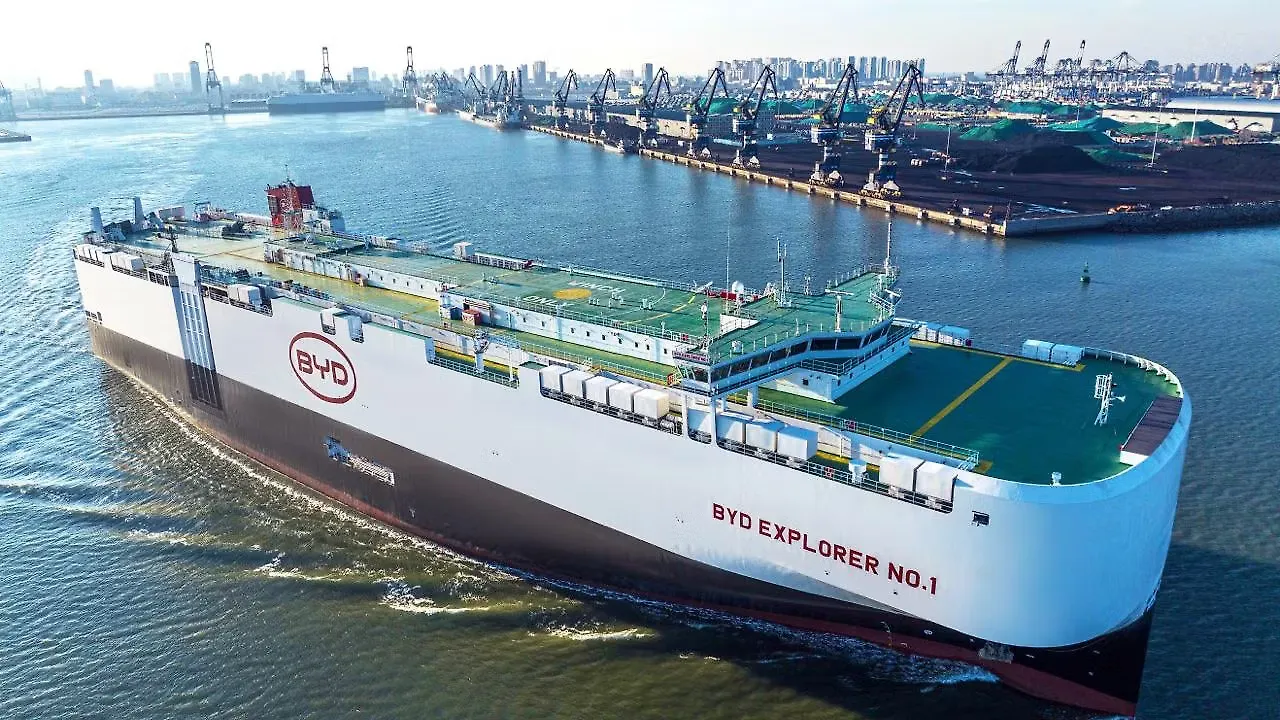 BYD

BYD EXPLORER NO.1