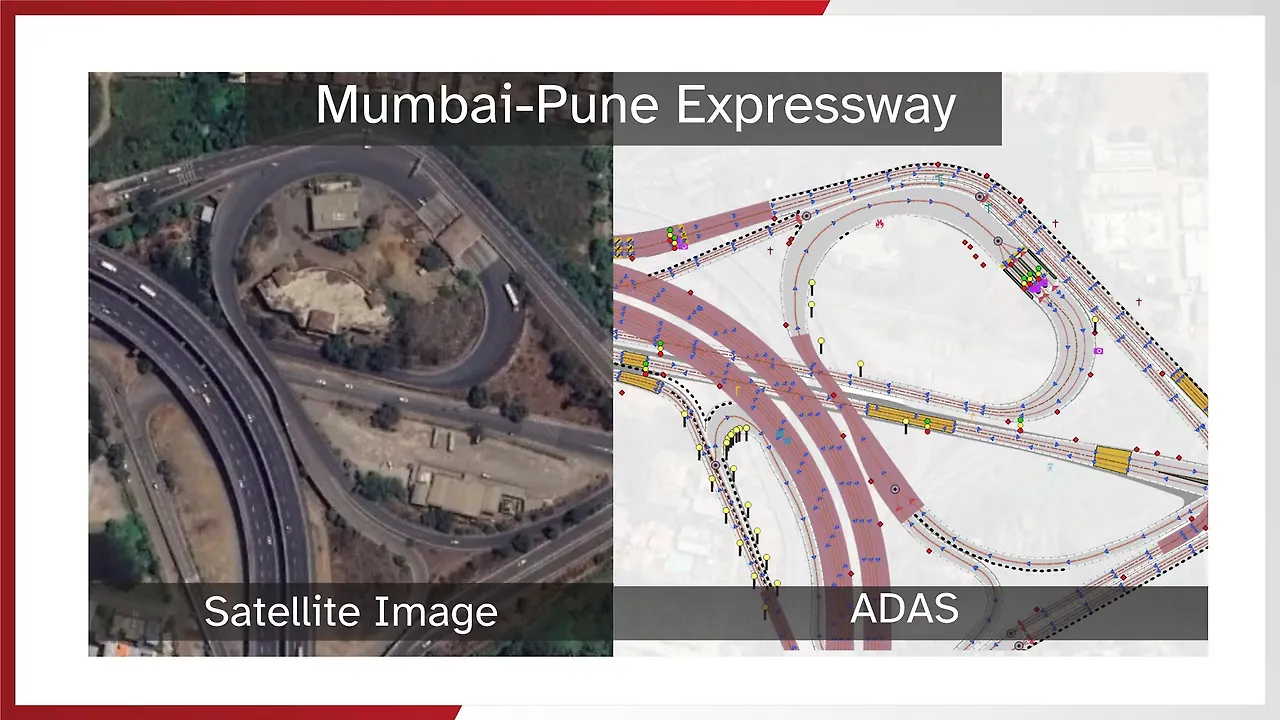 Mumbai-Pune Expressway

Satellite Image

ADAS