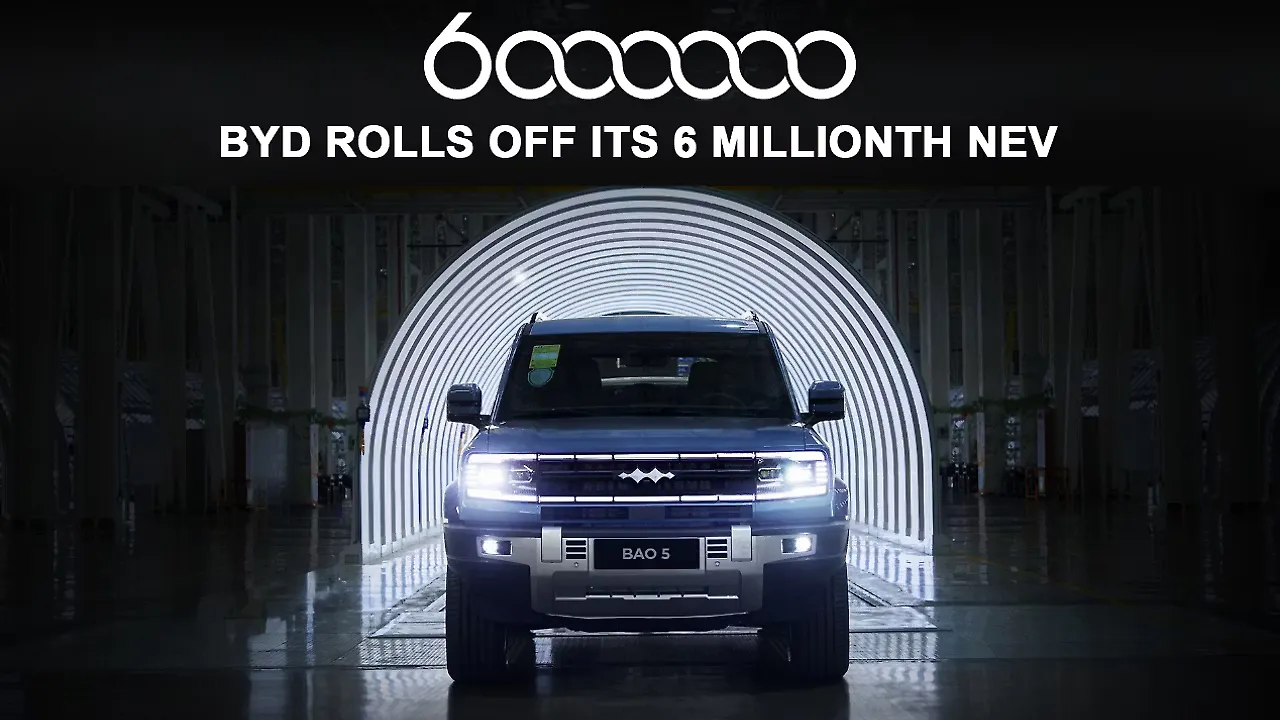 6000000

BYD ROLLS OFF ITS 6 MILLIONTH NEV

BAO 5