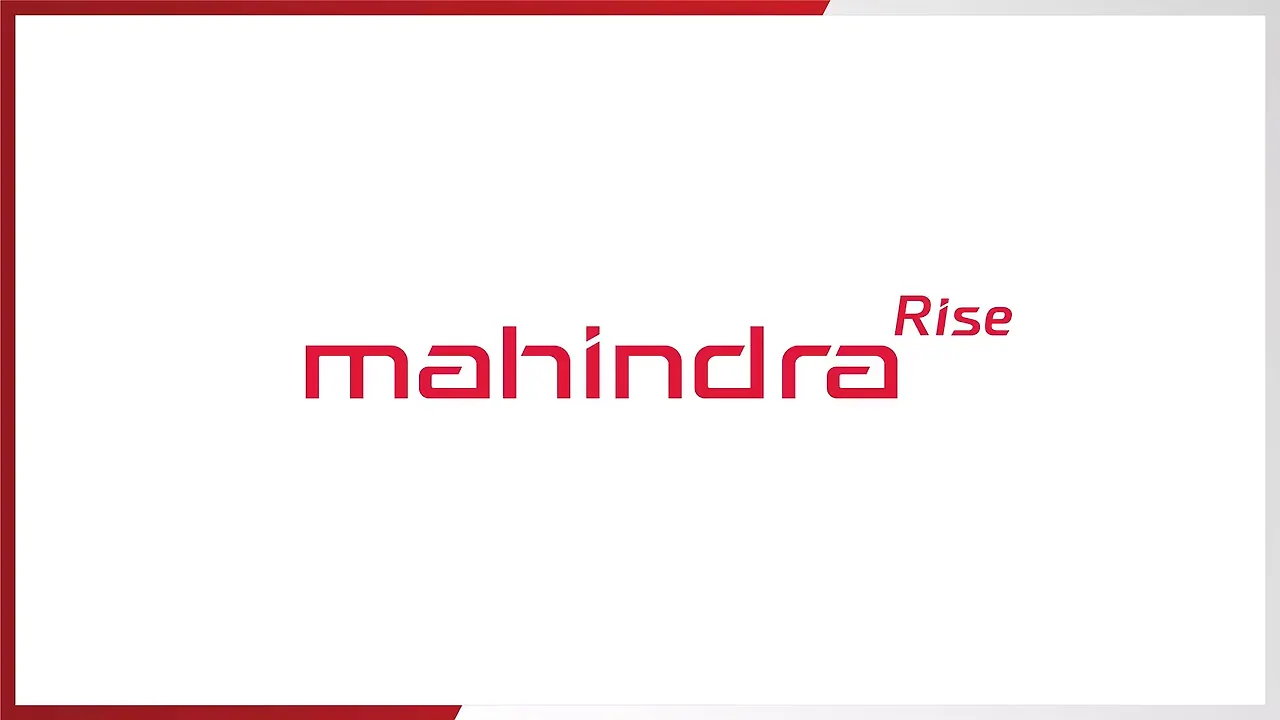 mahindra Rise