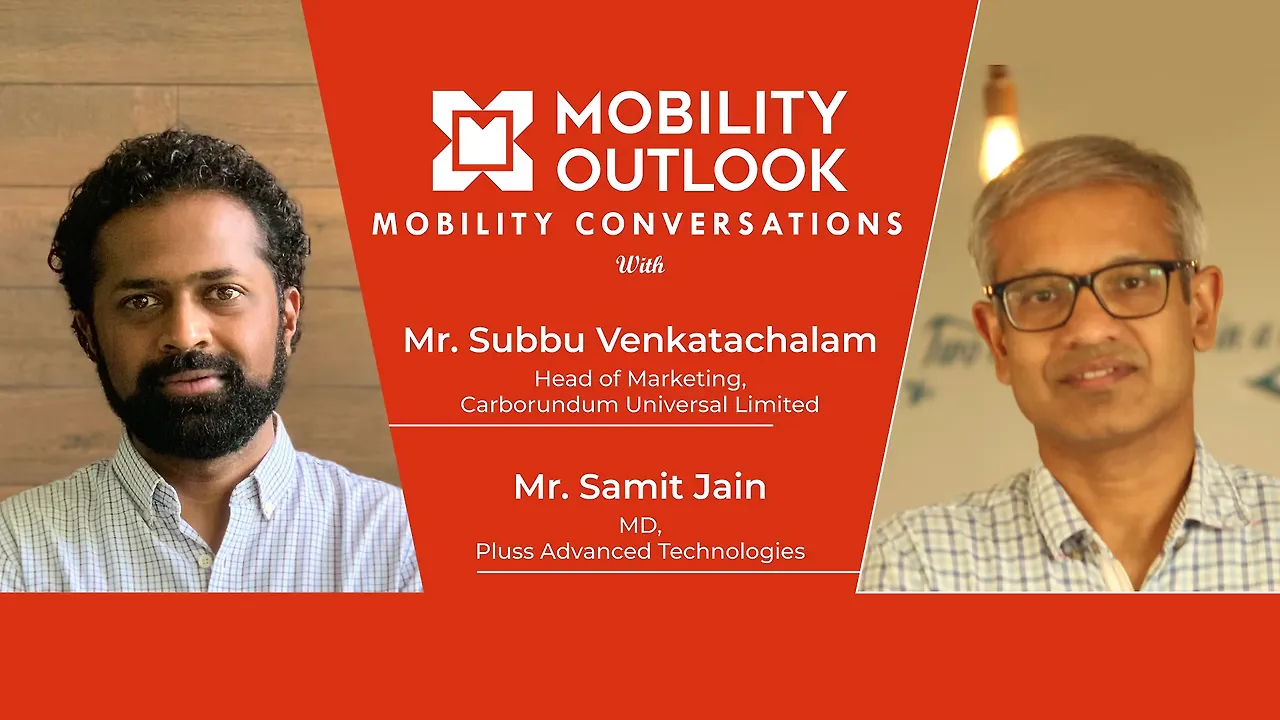 MOBILITY OUTLOOK

MOBILITY CONVERSATIONS

With

Mr. Subbu Venkatachalam
Head of Marketing, Carborundum Universal Limited

Mr. Samit Jain
MD, Pluss Advanced Technologies