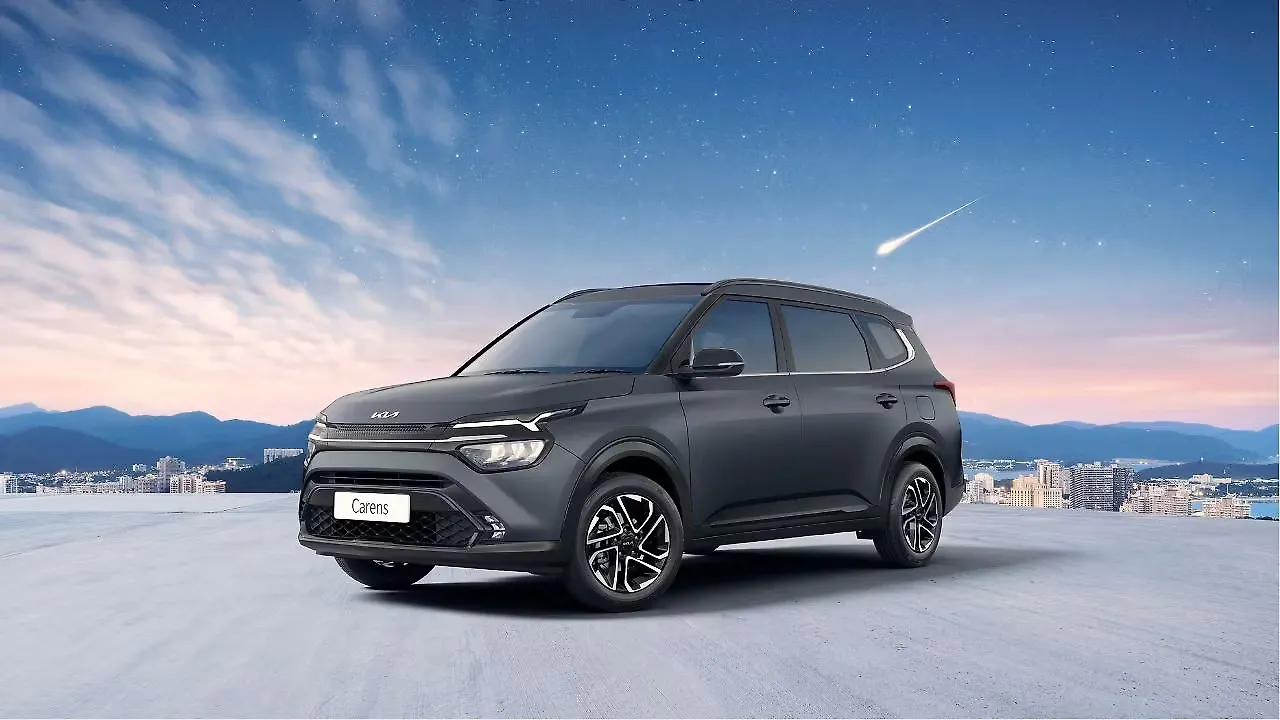 KIA

Carens