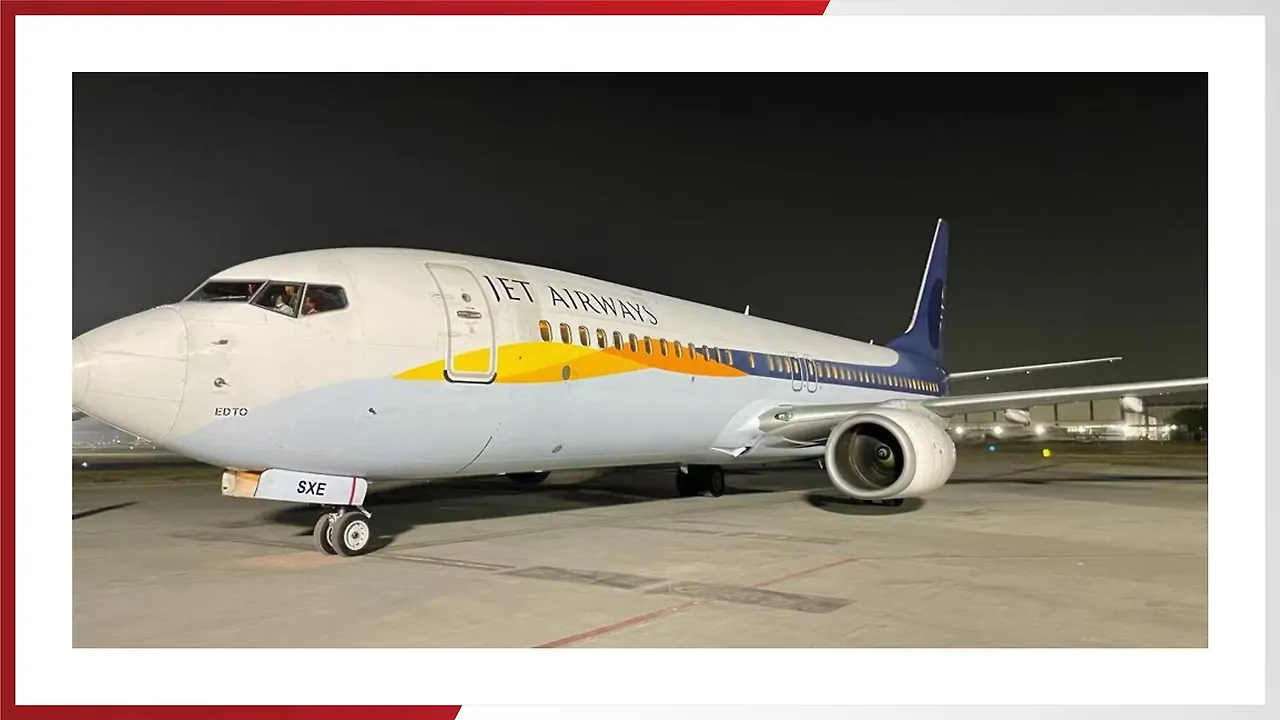 JET AIRWAYS

EDTO

SXE