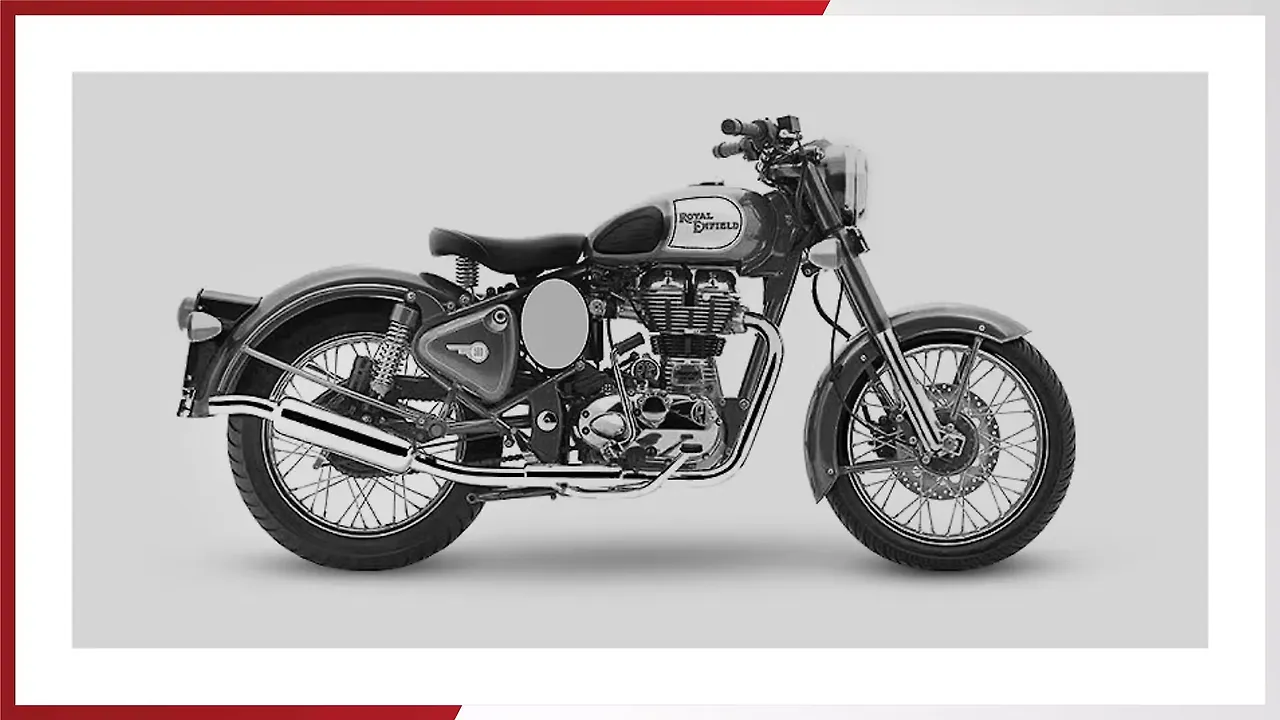 ROYAL ENFIELD