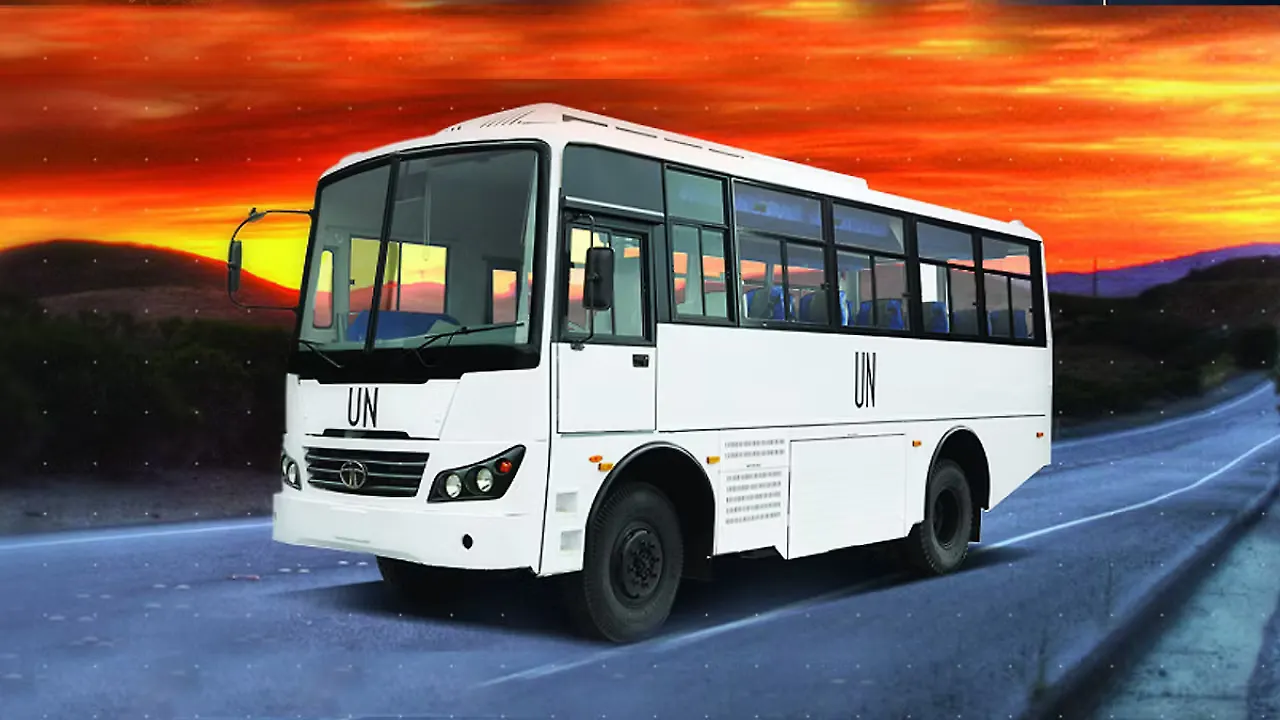 UN

UN