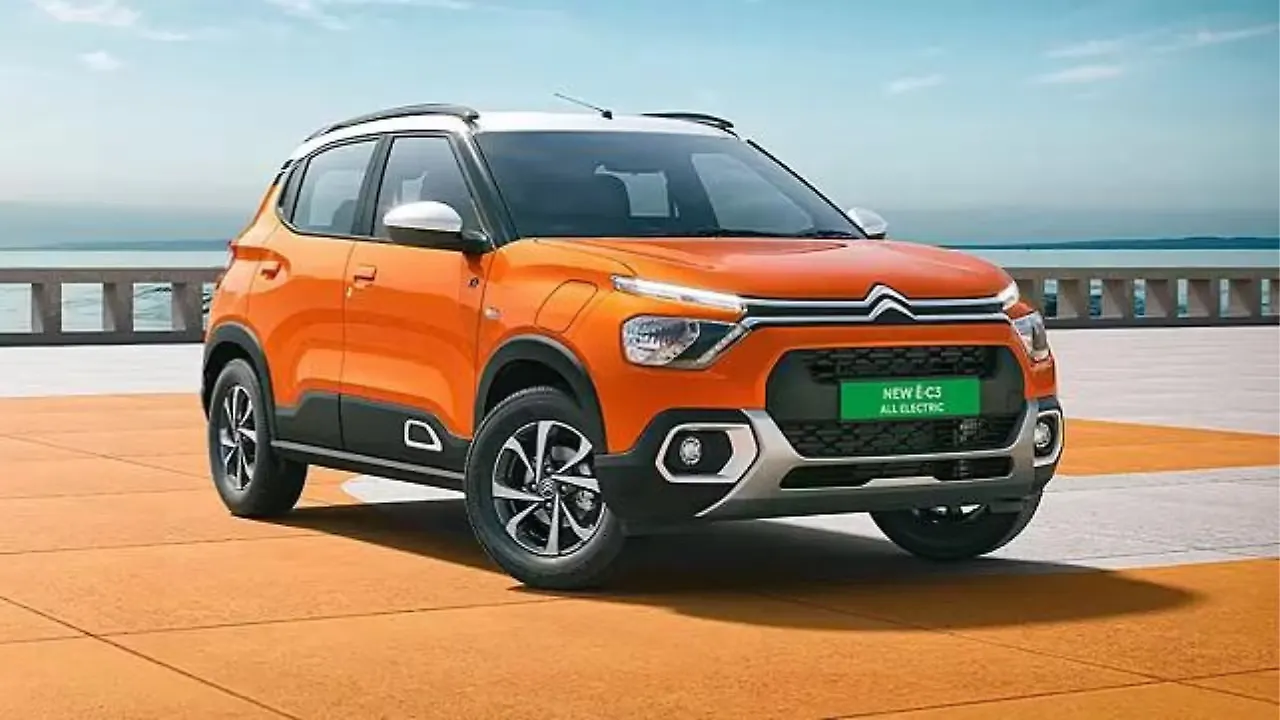 NEW Ë-C3
ALL ELECTRIC