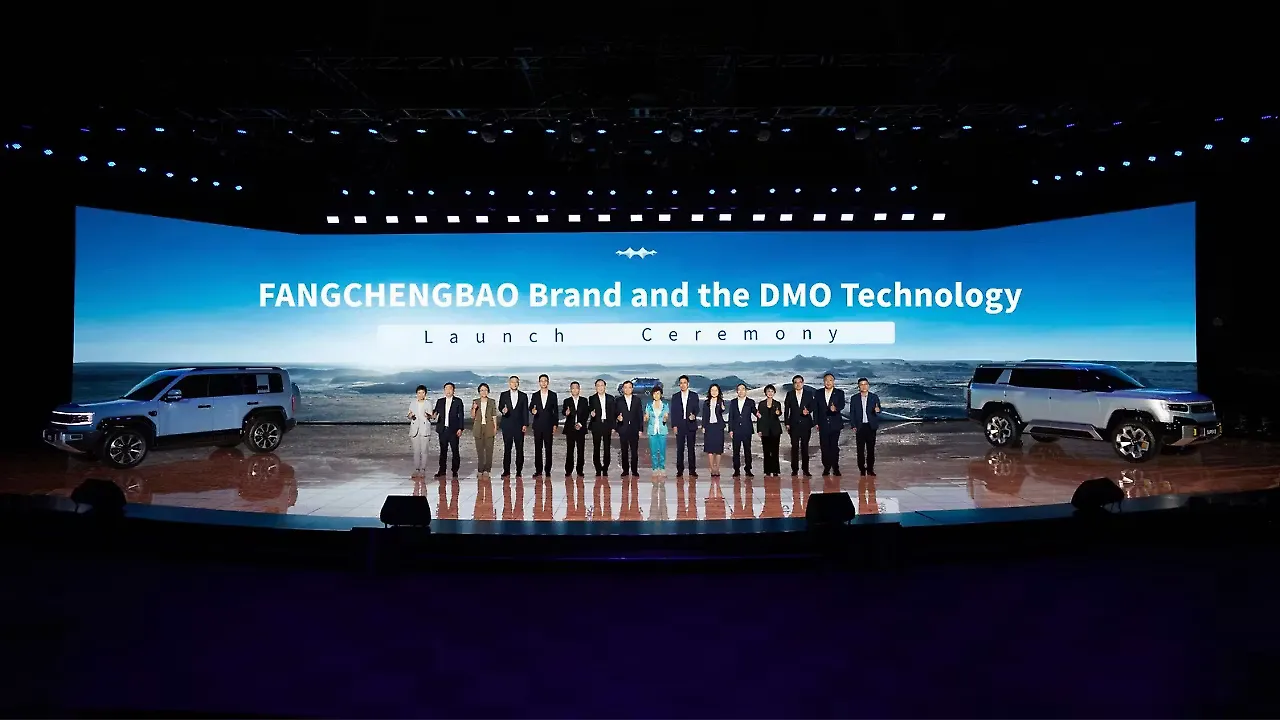 FANGCHENGBAO Brand and the DMO Technology

Launch Ceremony