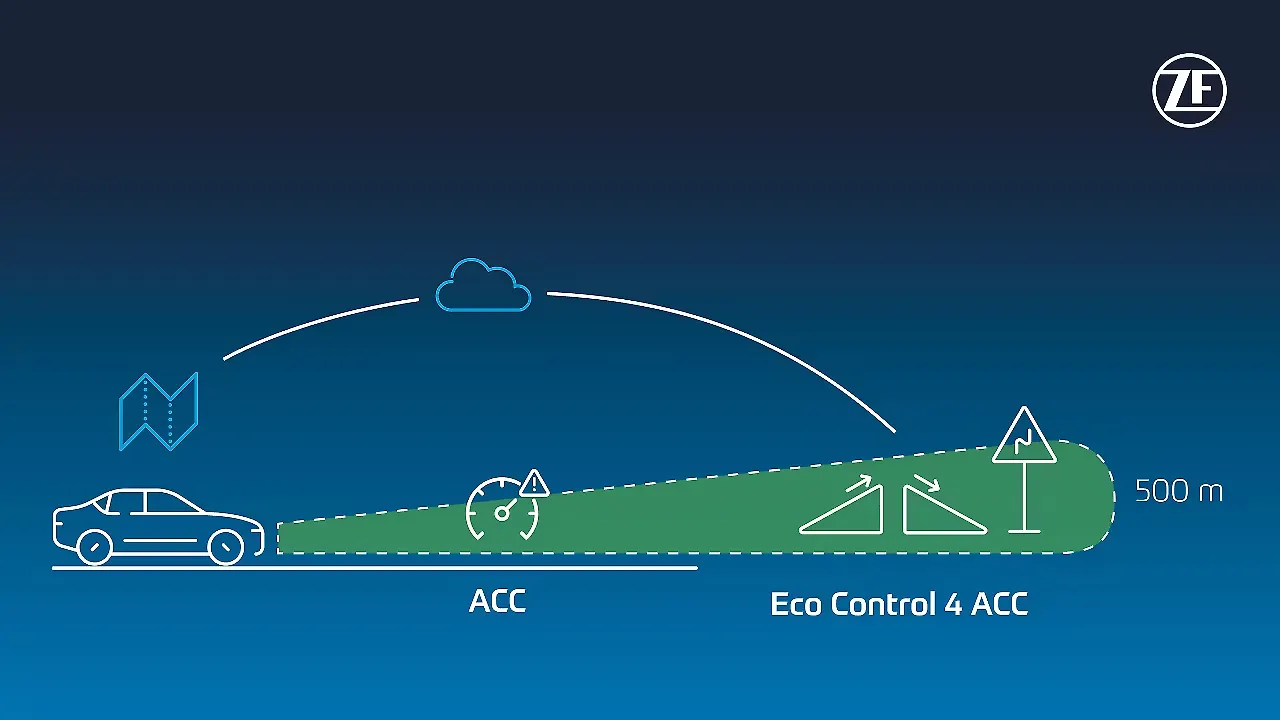 ZF

500 m

ACC

Eco Control 4 ACC