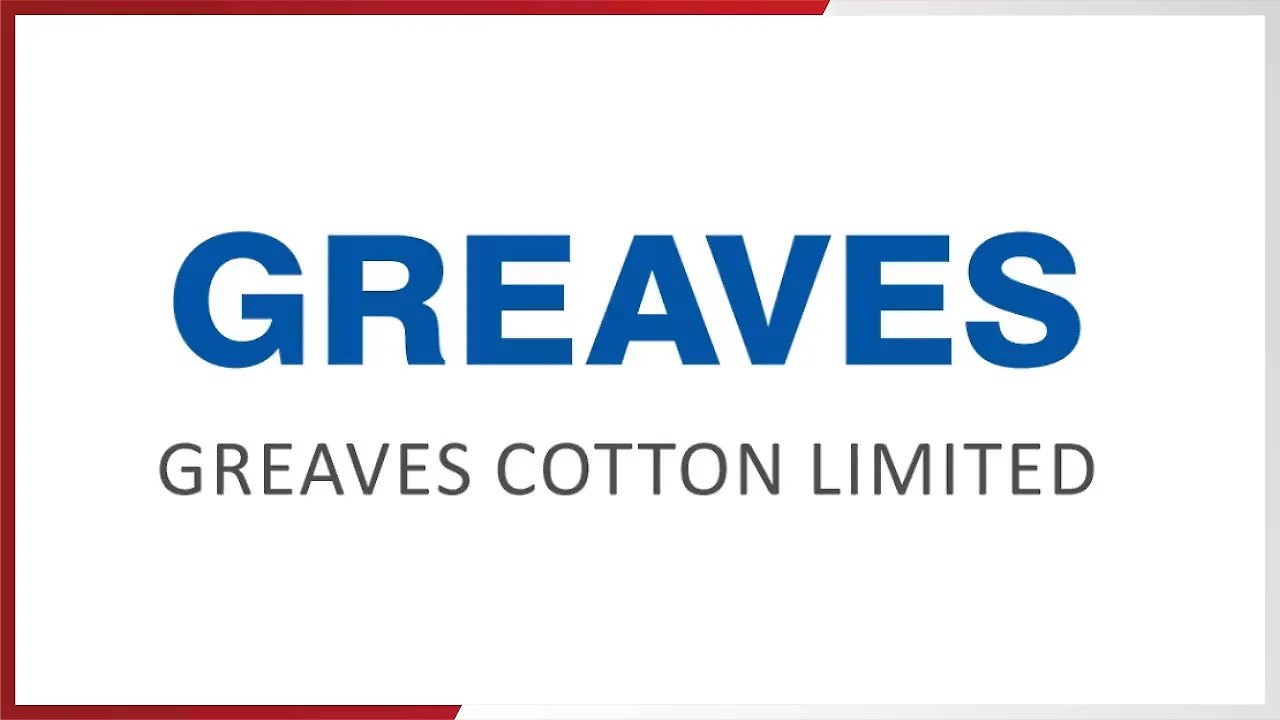 GREAVES

GREAVES COTTON LIMITED