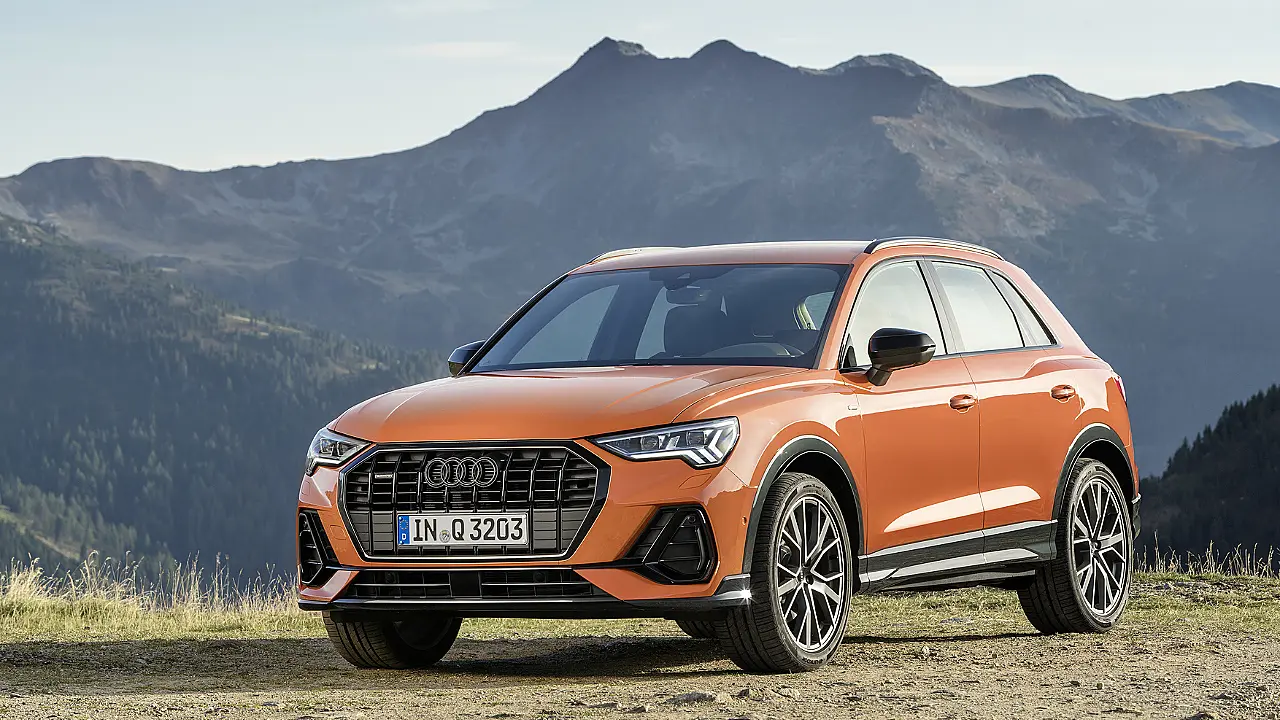 IN Q 3203