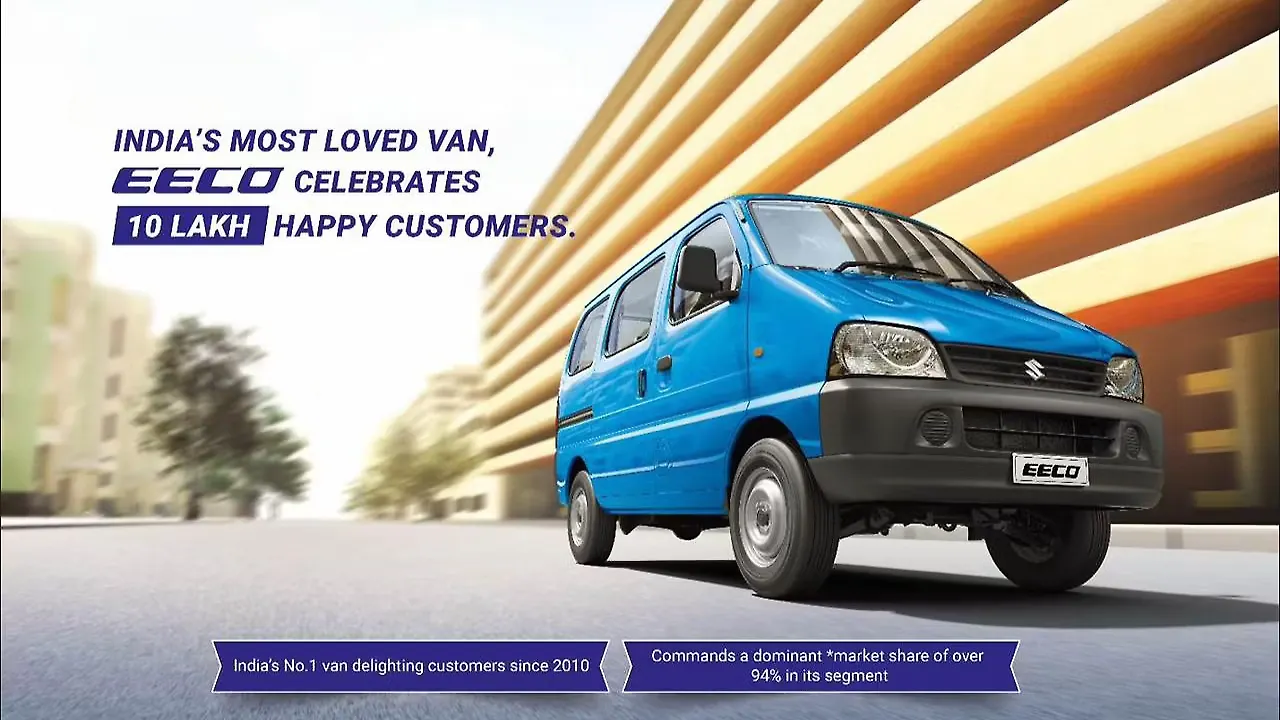 INDIA'S MOST LOVED VAN,
EECO CELEBRATES
10 LAKH HAPPY CUSTOMERS.

EECO

India's No.1 van delighting customers since 2010

Commands a dominant *market share of over 94% in its segment